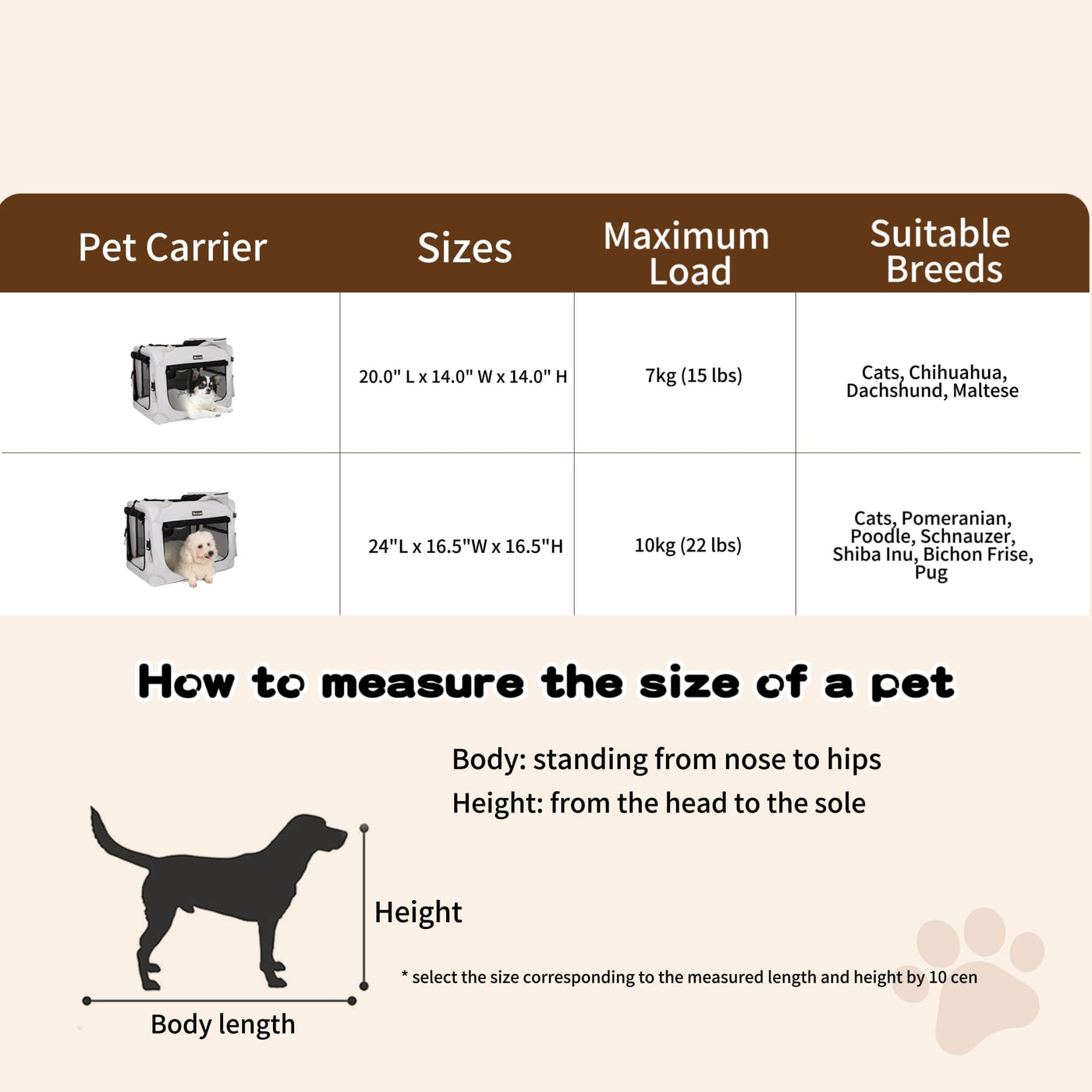 | Pet Carrier | Sizes | Maximum Load | Suitable Breeds |
|---|---|---|---|
| | 20.0" L x 14.0" W x 14.0" H | 7kg (15 lbs) | Cats, Chihuahua, Dachshund, Maltese |
| | 24"L x 16.5"W x 16.5"H | 10kg (22 lbs) | Cats, Pomeranian, Poodle, Schnauzer, Shiba Inu, Bichon Frise, Pug |

How to measure the size of a pet

Body: standing from nose to hips

Height: from the head to the sole

Height

Body length

* select the size corresponding to the measured length and height by 10 cen