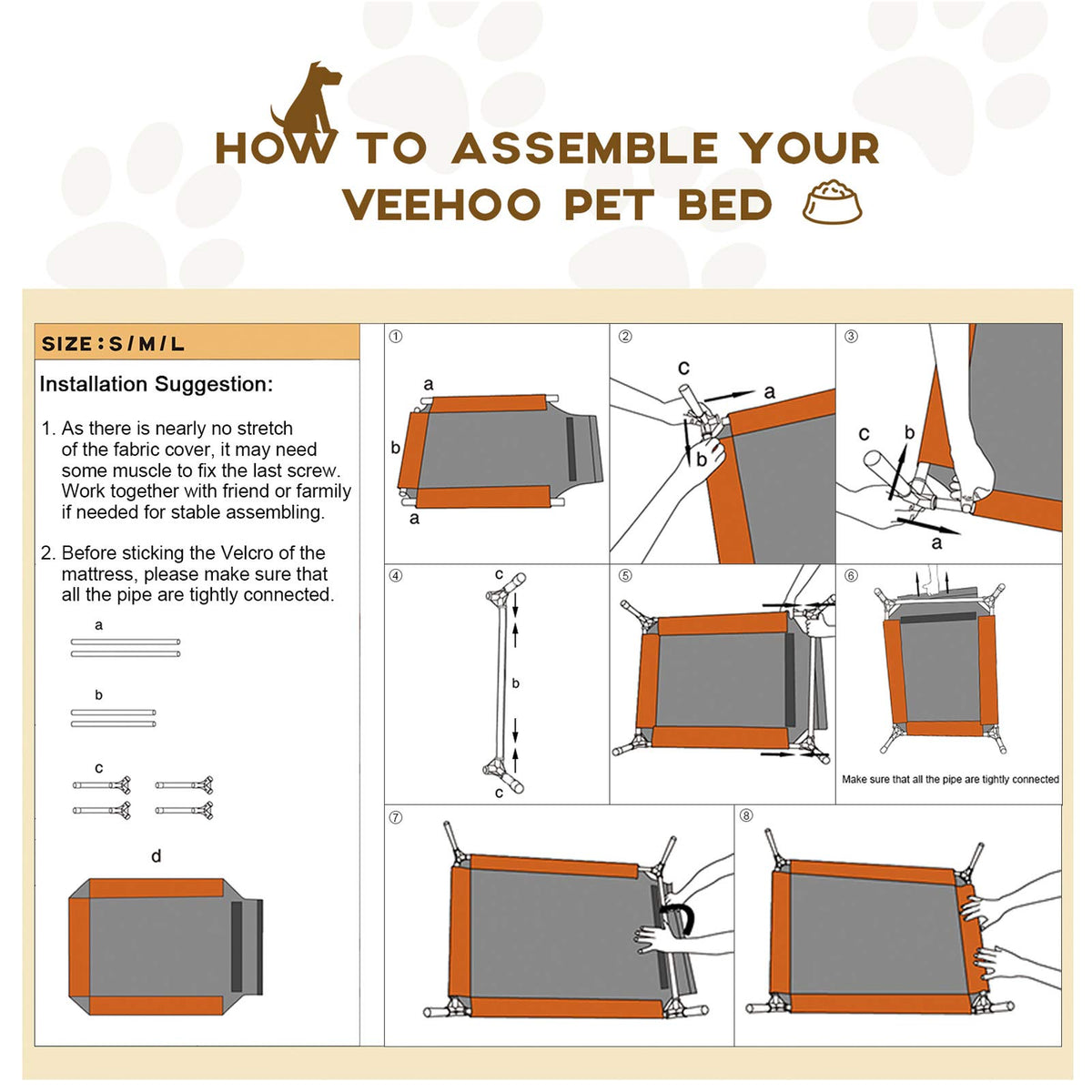 HOW TO ASSEMBLE YOUR VEEHOO PET BED

SIZE : S / M / L

Installation Suggestion:

1. As there is nearly no stretch of the fabric cover, it may need some muscle to fix the last screw. Work together with friend or farmily if needed for stable assembling.

2. Before sticking the Velcro of the mattress, please make sure that all the pipe are tightly connected.

a

b

c

d

①
a
b
a

②
c
a
b

③
c
b
a

④
c
b
c

⑤

⑥
Make sure that all the pipe are tightly connected

⑦

⑧