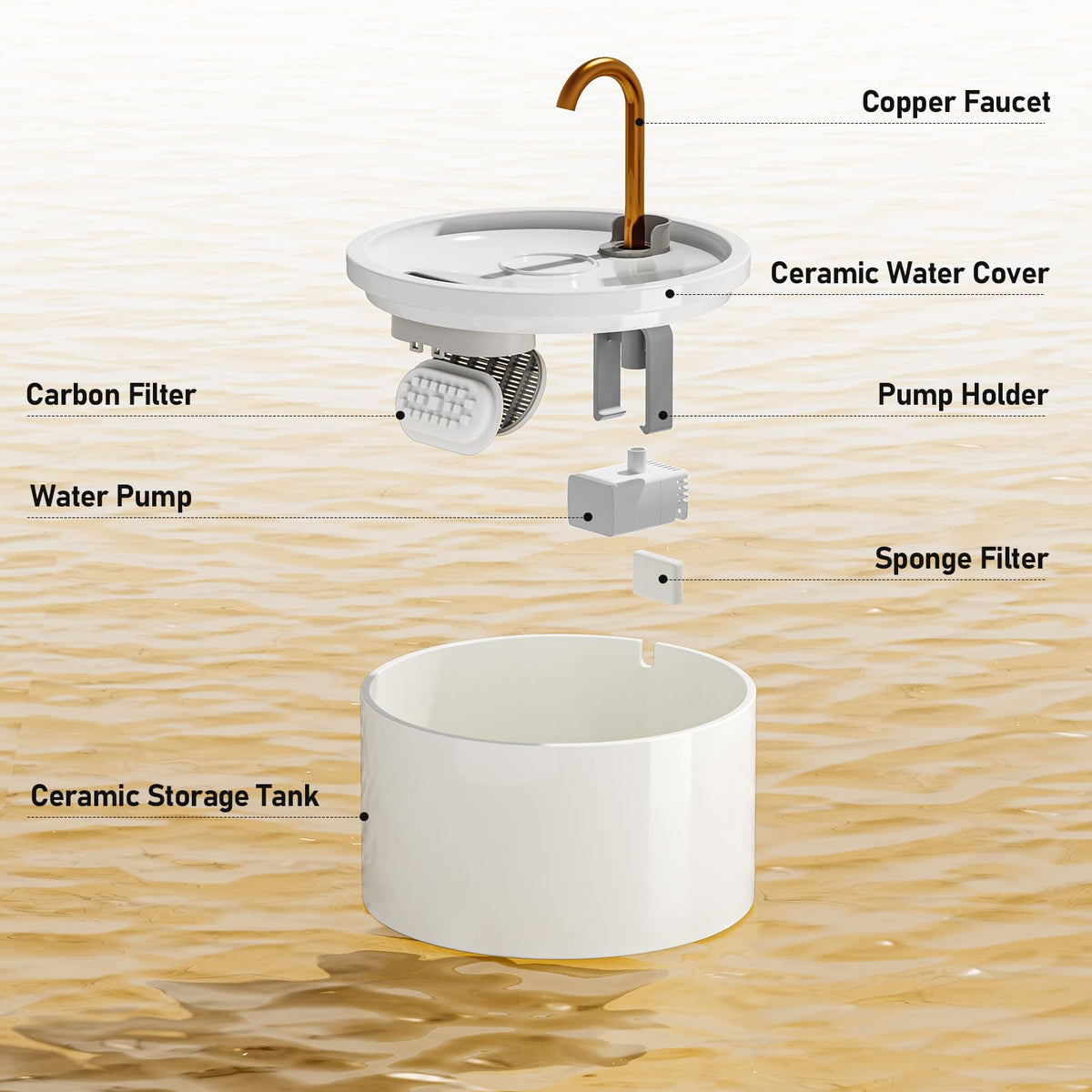 Copper Faucet

Ceramic Water Cover

Carbon Filter

Pump Holder

Water Pump

Sponge Filter

Ceramic Storage Tank