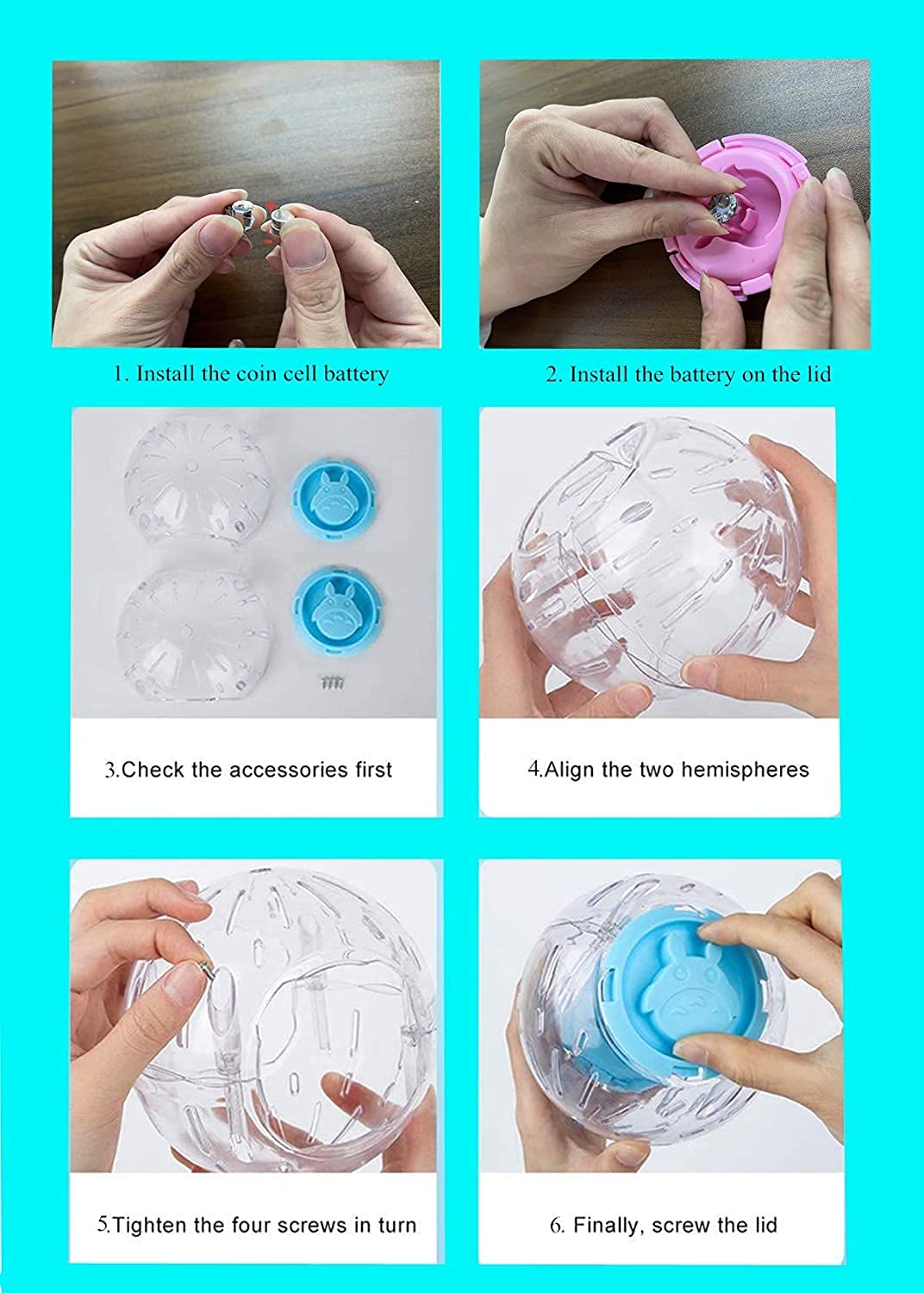 1. Install the coin cell battery

2. Install the battery on the lid

3.Check the accessories first

4.Align the two hemispheres

5.Tighten the four screws in turn

6. Finally, screw the lid