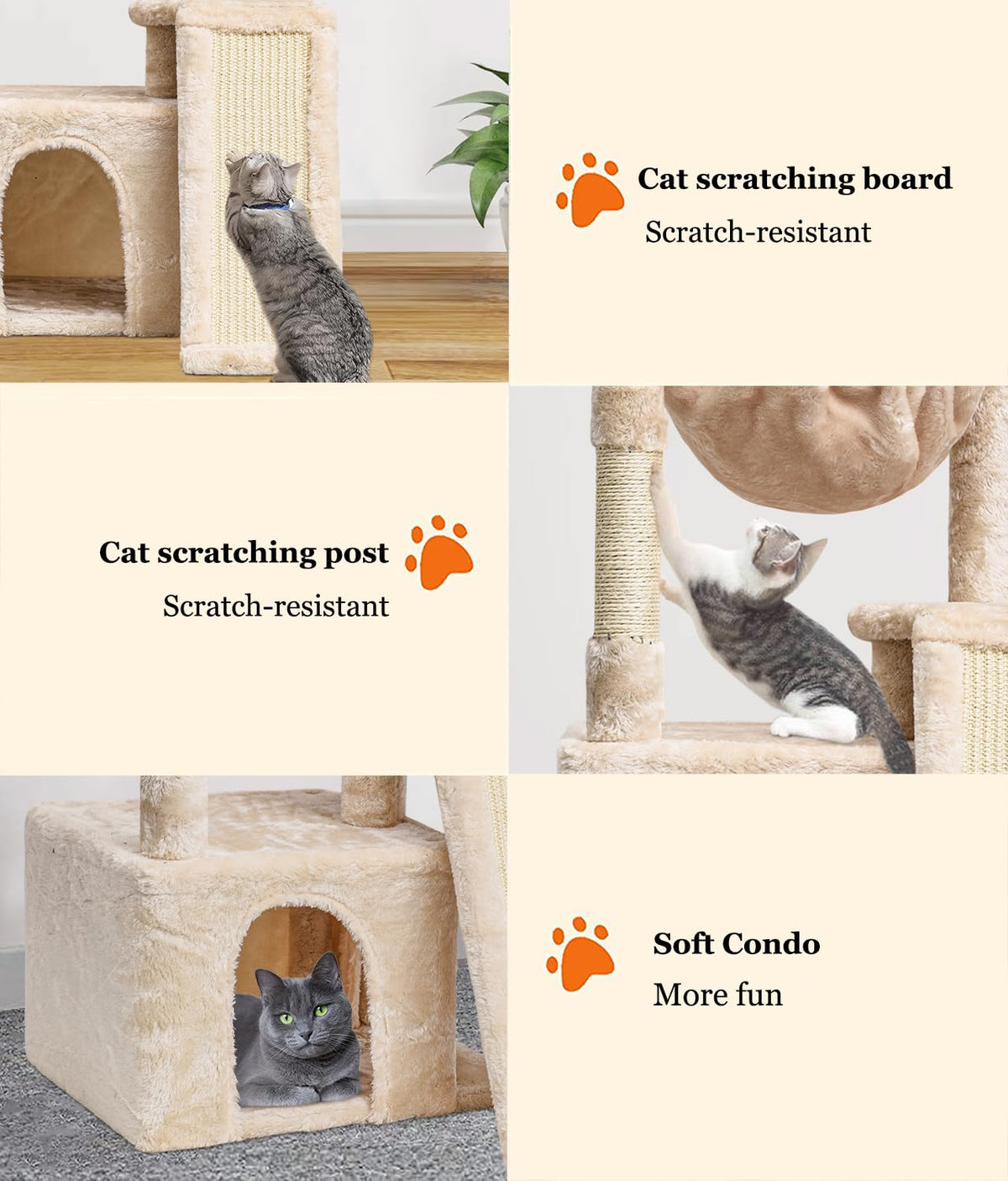 Cat scratching board
Scratch-resistant

Cat scratching post
Scratch-resistant

Soft Condo
More fun