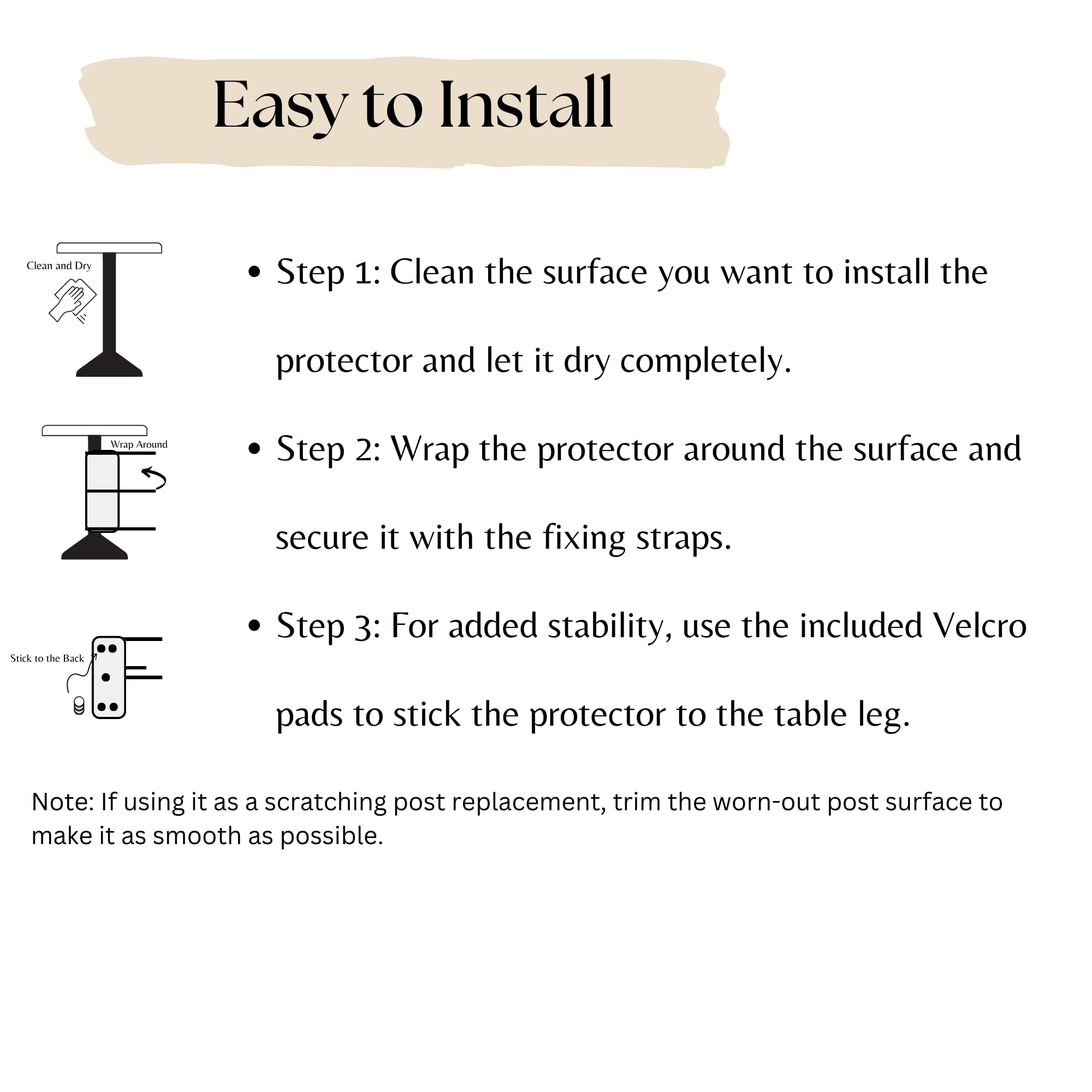 Easy to Install

Clean and Dry

• Step 1: Clean the surface you want to install the protector and let it dry completely.

Wrap Around

• Step 2: Wrap the protector around the surface and secure it with the fixing straps.

Stick to the Back

• Step 3: For added stability, use the included Velcro pads to stick the protector to the table leg.

Note: If using it as a scratching post replacement, trim the worn-out post surface to make it as smooth as possible.