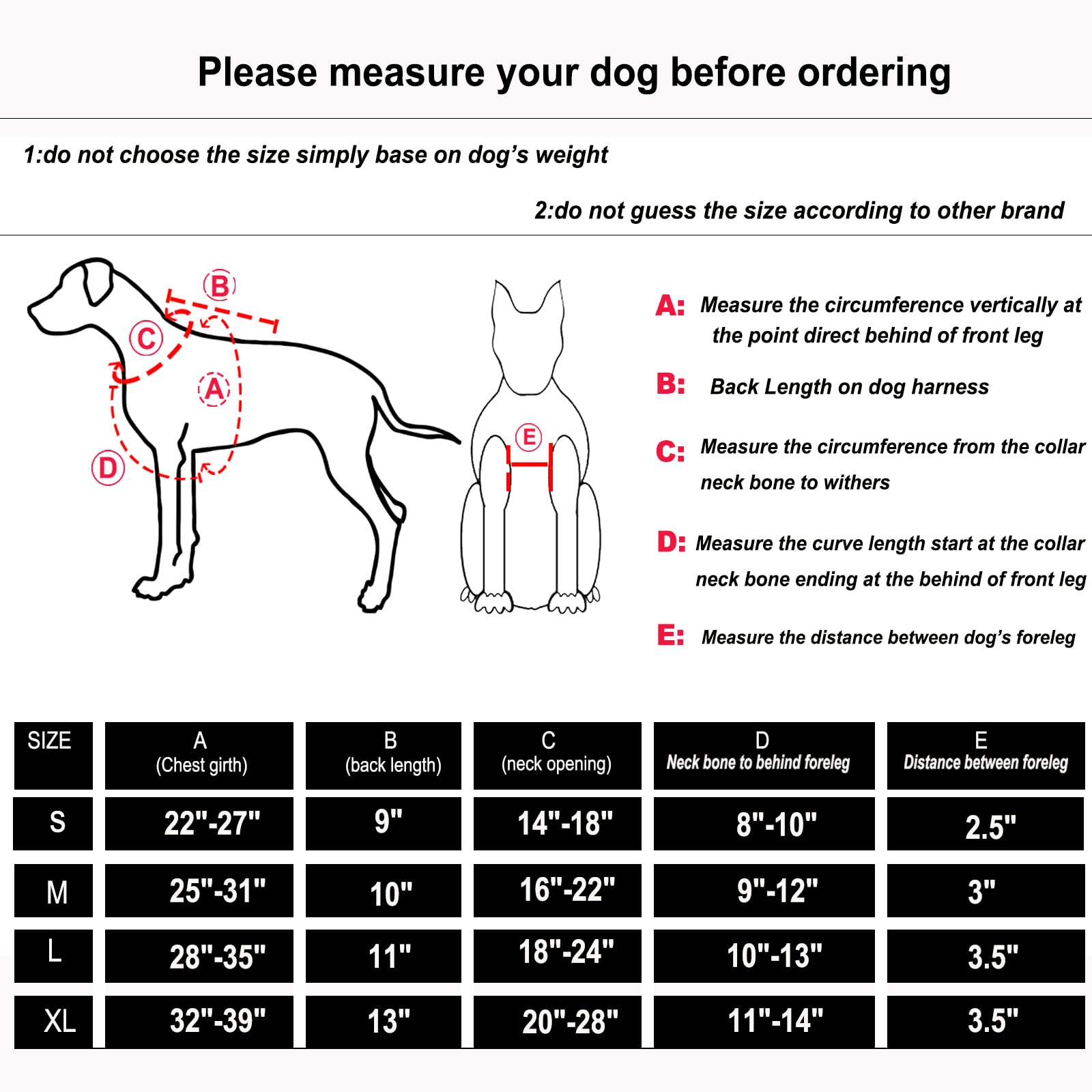 Please measure your dog before ordering

1:do not choose the size simply base on dog's weight

2:do not guess the size according to other brand

B

C

A

D

E

A: Measure the circumference vertically at the point direct behind of front leg

B: Back Length on dog harness

C: Measure the circumference from the collar neck bone to withers

D: Measure the curve length start at the collar neck bone ending at the behind of front leg

E: Measure the distance between dog's foreleg

| SIZE | A (Chest girth) | B (back length) | C (neck opening) | D Neck bone to behind foreleg | E Distance between foreleg |
|---|---|---|---|---|---|
| S | 22"-27" | 9" | 14"-18" | 8"-10" | 2.5" |
| M | 25"-31" | 10" | 16"-22" | 9"-12" | 3" |
| L | 28"-35" | 11" | 18"-24" | 10"-13" | 3.5" |
| XL | 32"-39" | 13" | 20"-28" | 11"-14" | 3.5" |