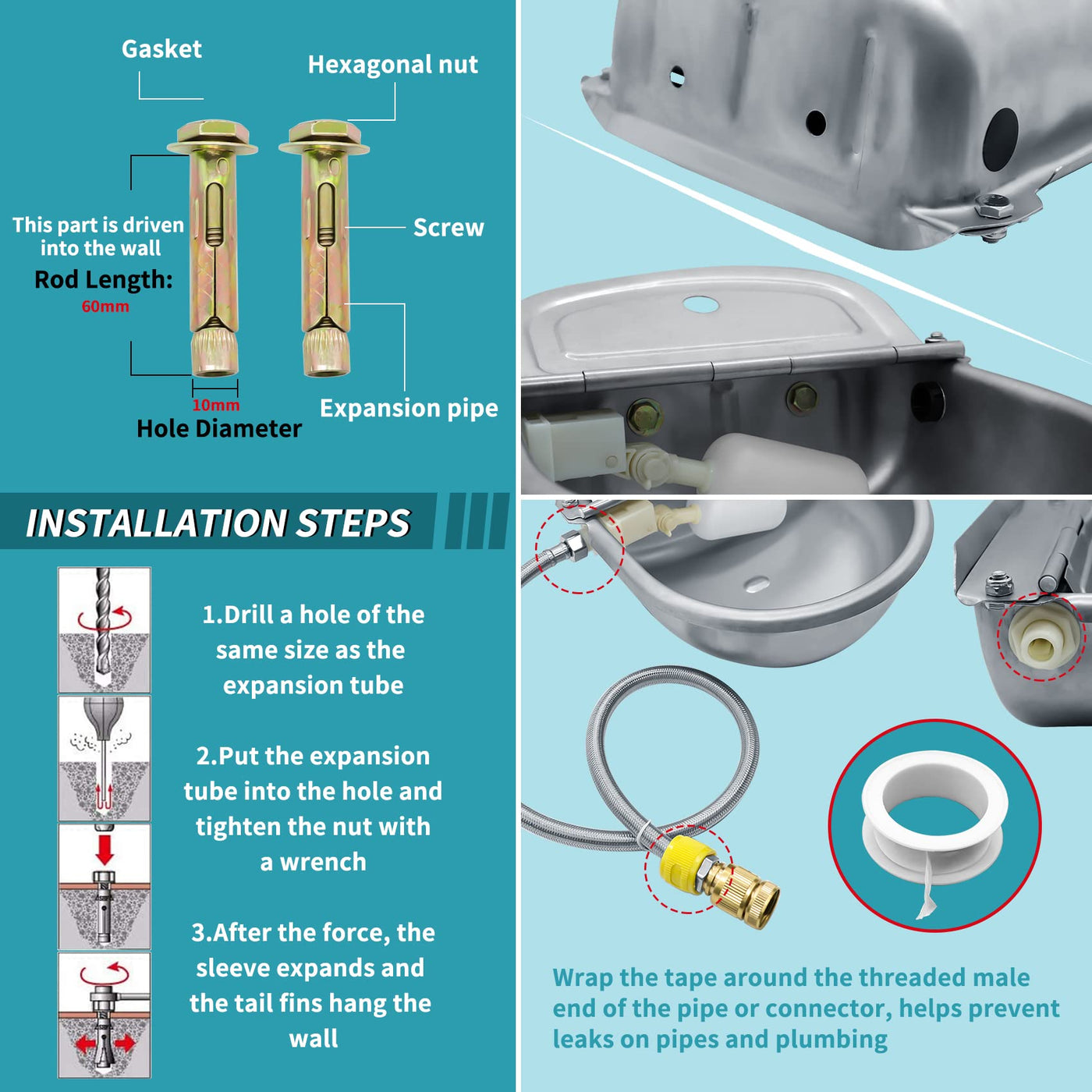 Gasket

Hexagonal nut

This part is driven into the wall

Rod Length:
60mm

Screw

10mm
Hole Diameter

Expansion pipe

INSTALLATION STEPS

1.Drill a hole of the same size as the expansion tube

2.Put the expansion tube into the hole and tighten the nut with a wrench

3.After the force, the sleeve expands and the tail fins hang the wall

Wrap the tape around the threaded male end of the pipe or connector, helps prevent leaks on pipes and plumbing