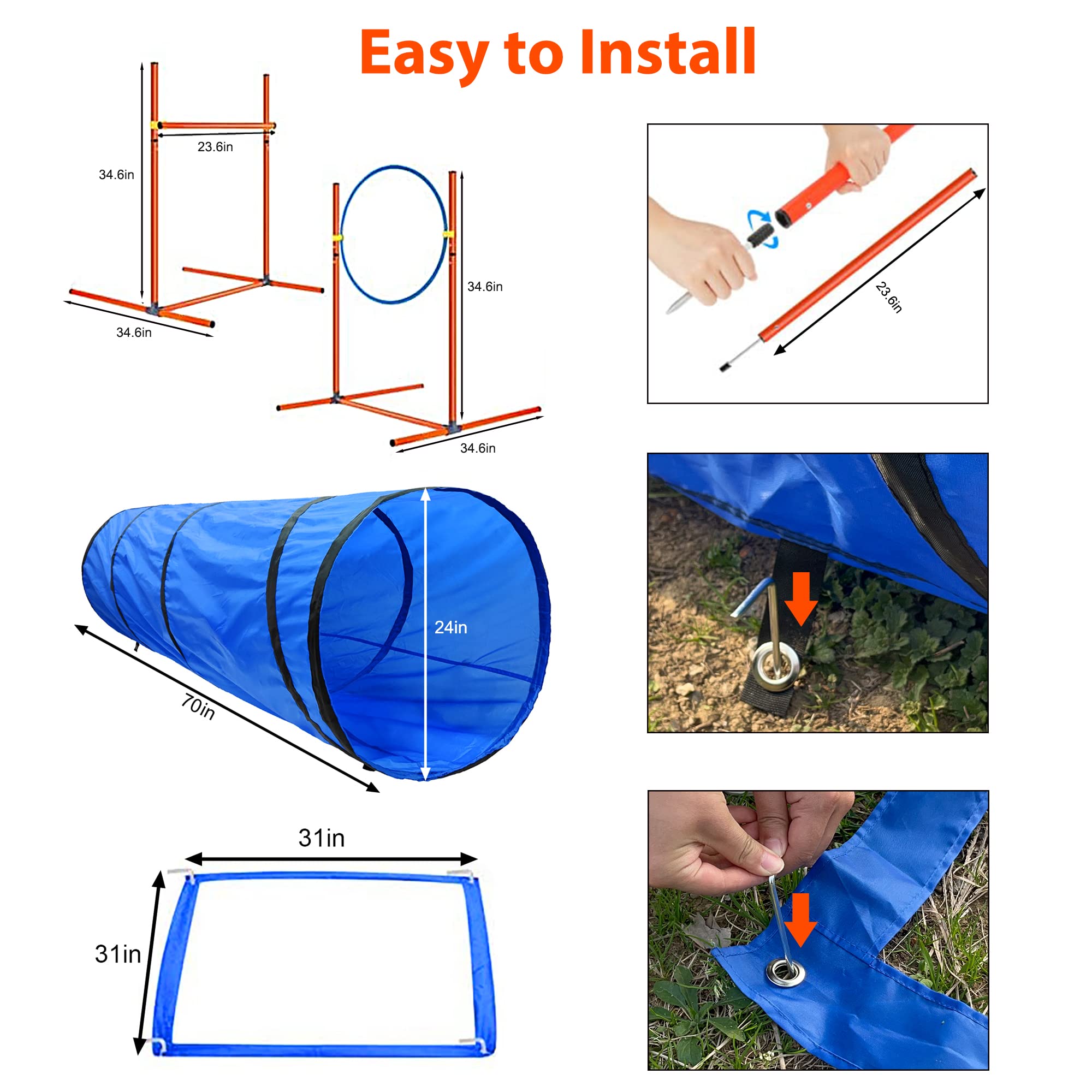 Easy to Install

34.6in

23.6in

34.6in

34.6in

34.6in

23.6in

24in

70in

31in

31in