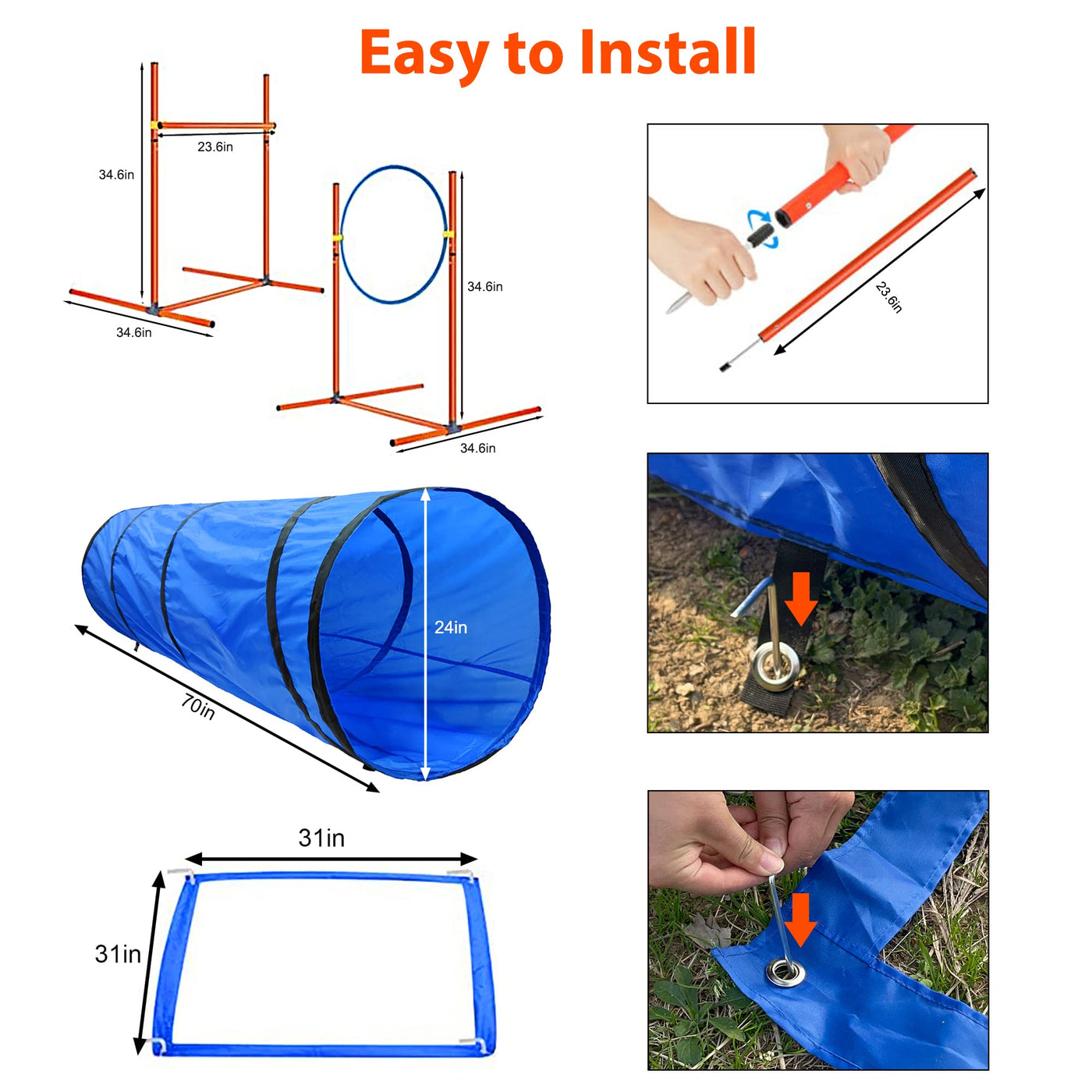 Easy to Install

23.6in

34.6in

34.6in

34.6in

34.6in

23.6in

24in

70in

31in

31in