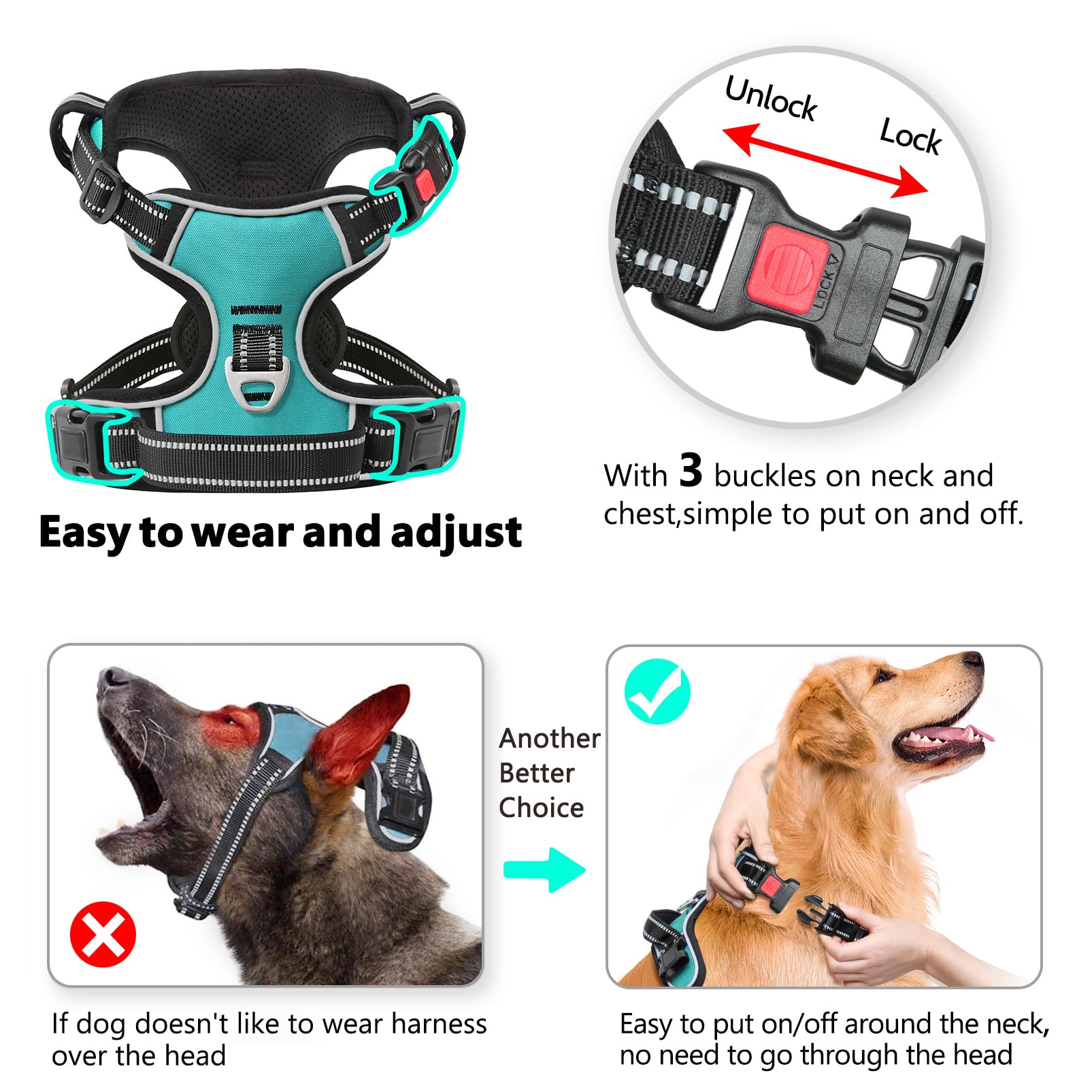 Unlock

Lock

LOCK

Easy to wear and adjust

With 3 buckles on neck and chest,simple to put on and off.

Another Better Choice

If dog doesn't like to wear harness over the head

Easy to put on/off around the neck, no need to go through the head