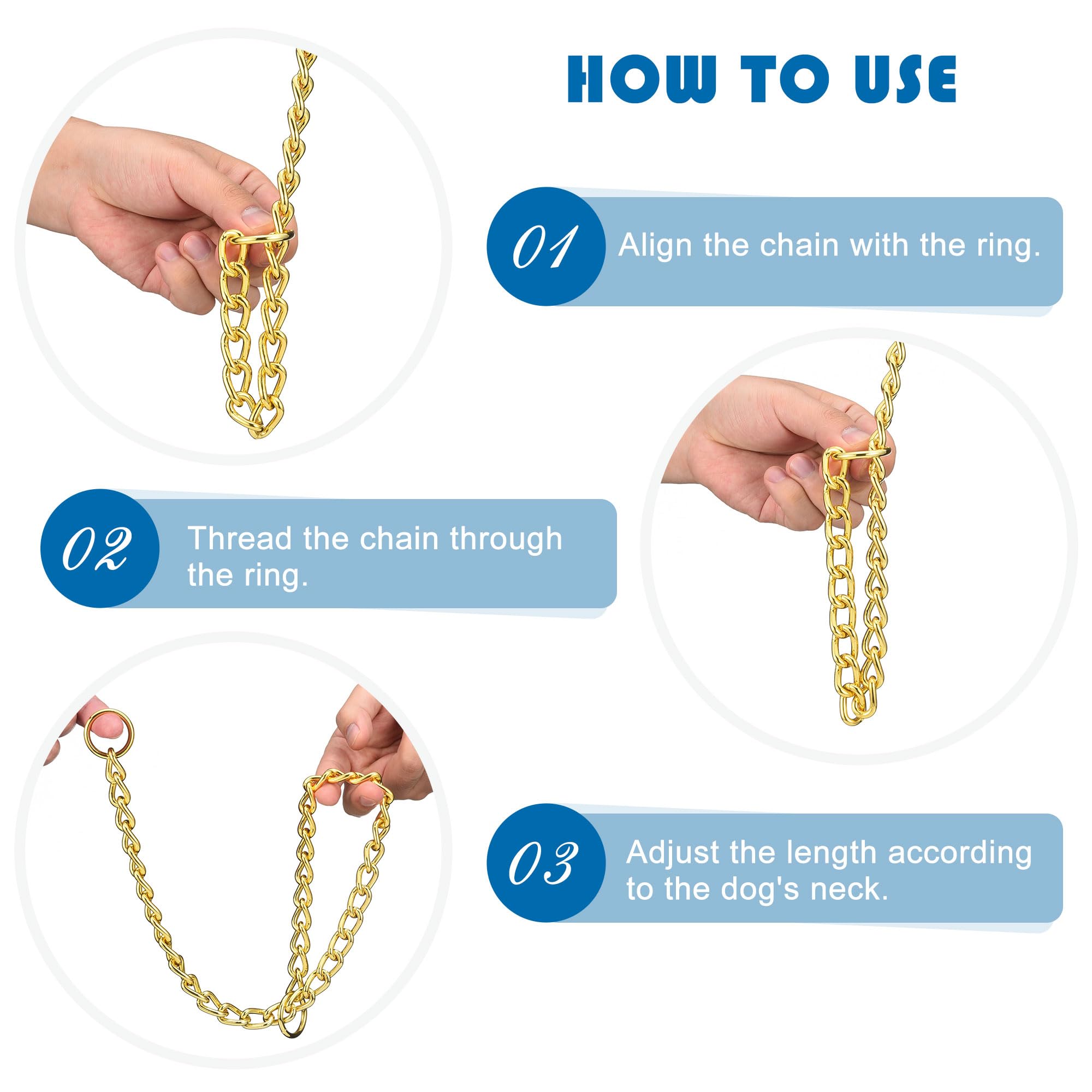 HOW TO USE

01 Align the chain with the ring.

02 Thread the chain through the ring.

03 Adjust the length according to the dog's neck.