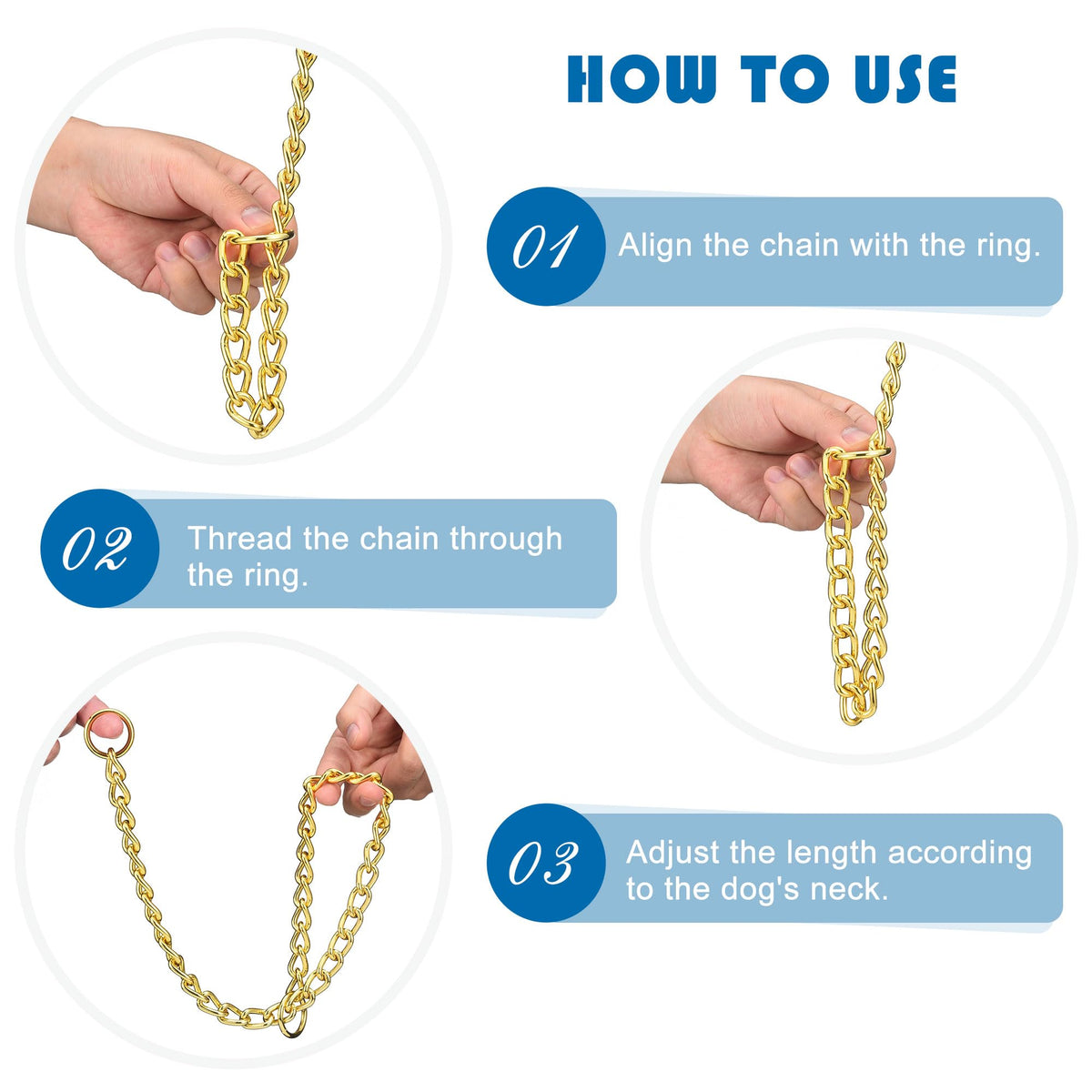 HOW TO USE

01 Align the chain with the ring.

02 Thread the chain through the ring.

03 Adjust the length according to the dog's neck.