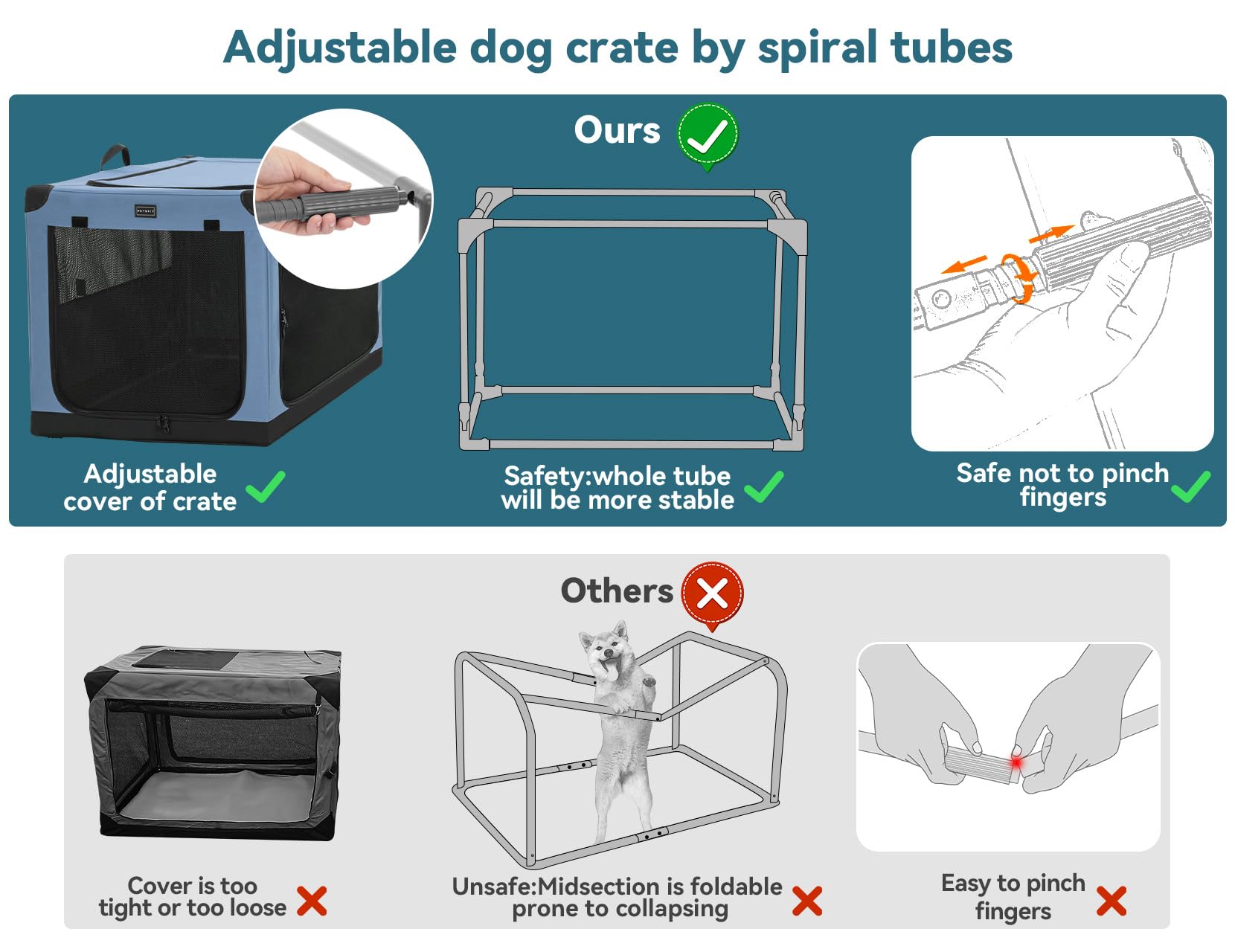 Adjustable dog crate by spiral tubes

Ours

Adjustable cover of crate

Safety:whole tube will be more stable

Safe not to pinch fingers

Others

Cover is too tight or too loose

Unsafe:Midsection is foldable prone to collapsing

Easy to pinch fingers