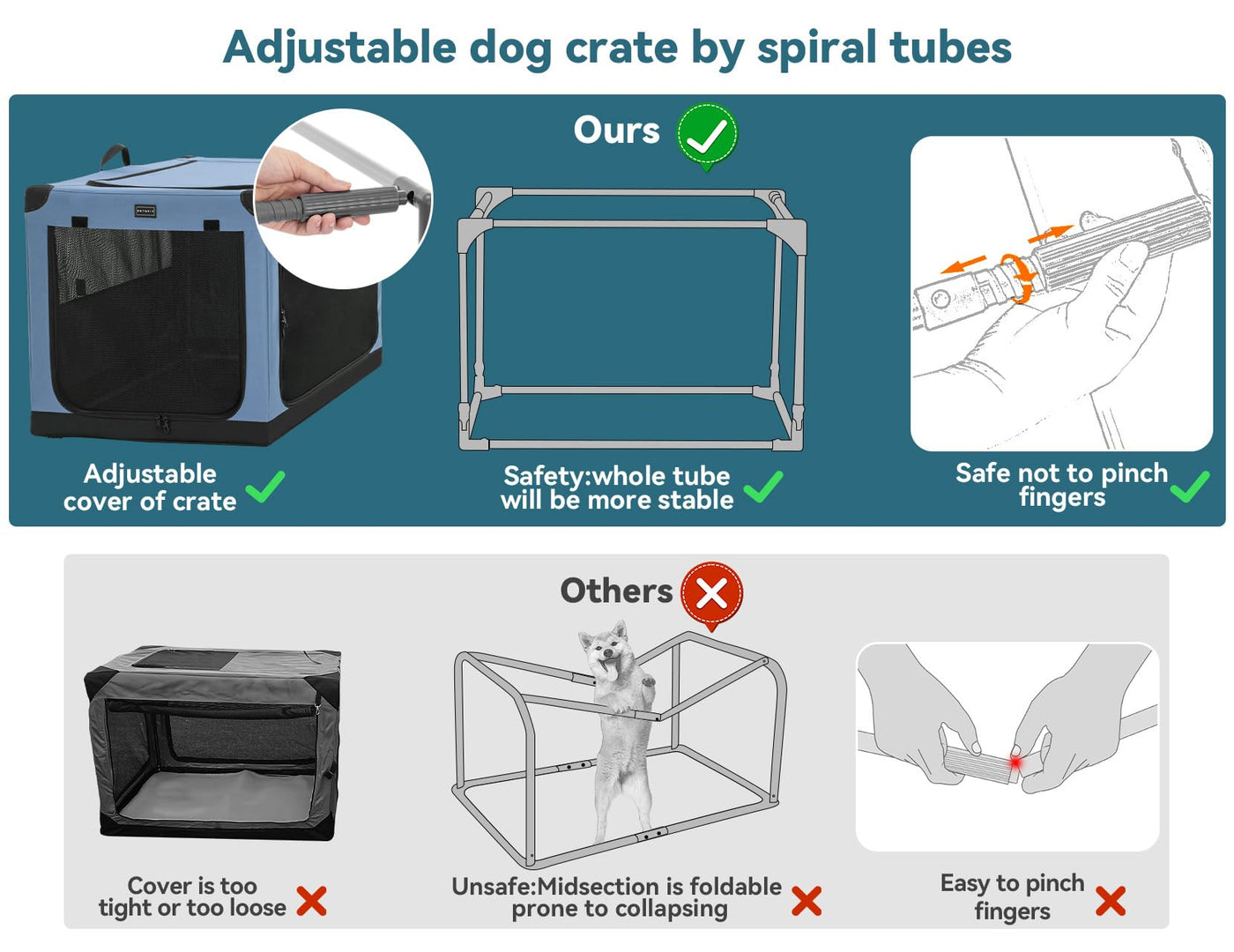 Adjustable dog crate by spiral tubes

Ours

Adjustable cover of crate

Safety:whole tube will be more stable

Safe not to pinch fingers

Others

Cover is too tight or too loose

Unsafe:Midsection is foldable prone to collapsing

Easy to pinch fingers