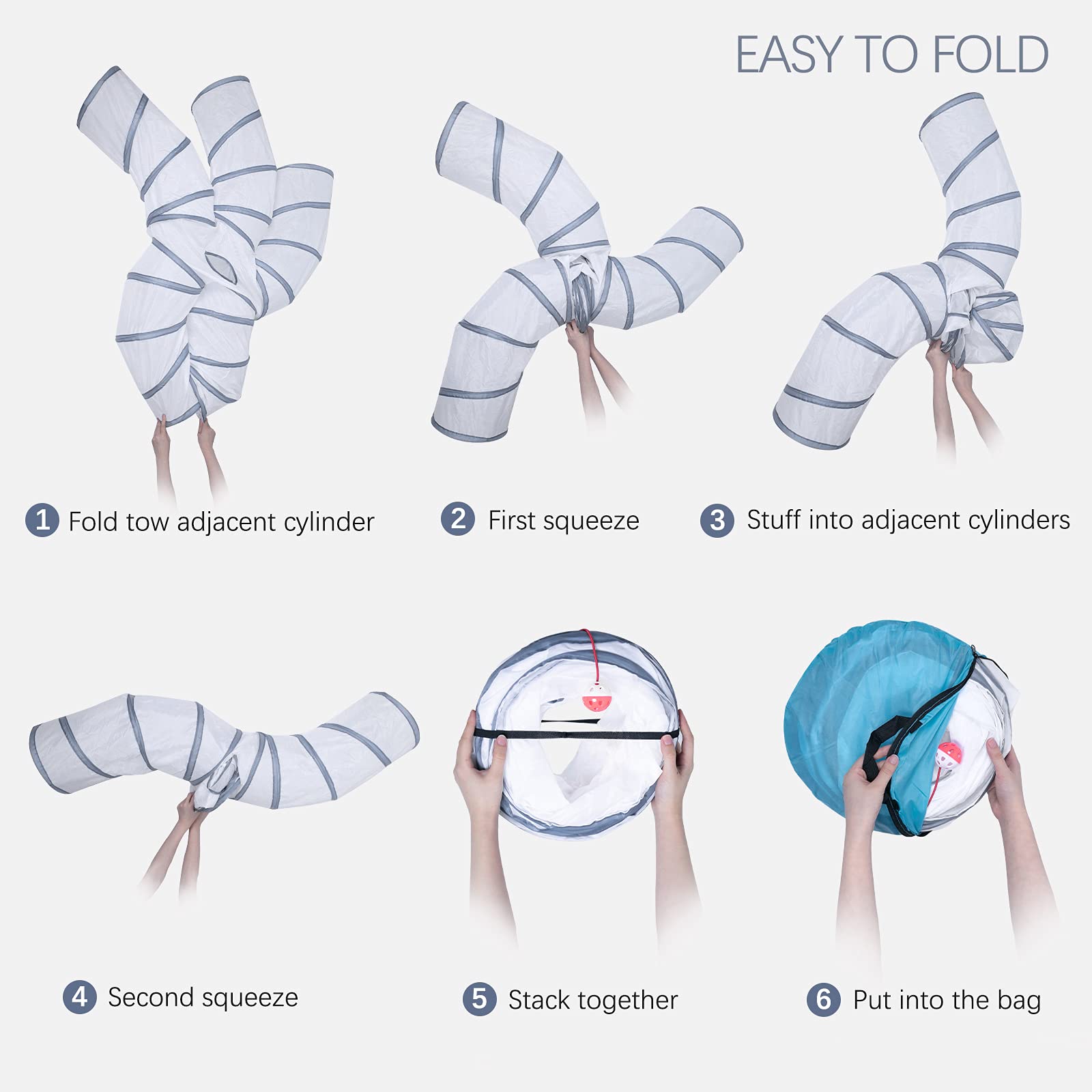 EASY TO FOLD

1 Fold tow adjacent cylinder

2 First squeeze

3 Stuff into adjacent cylinders

4 Second squeeze

5 Stack together

6 Put into the bag