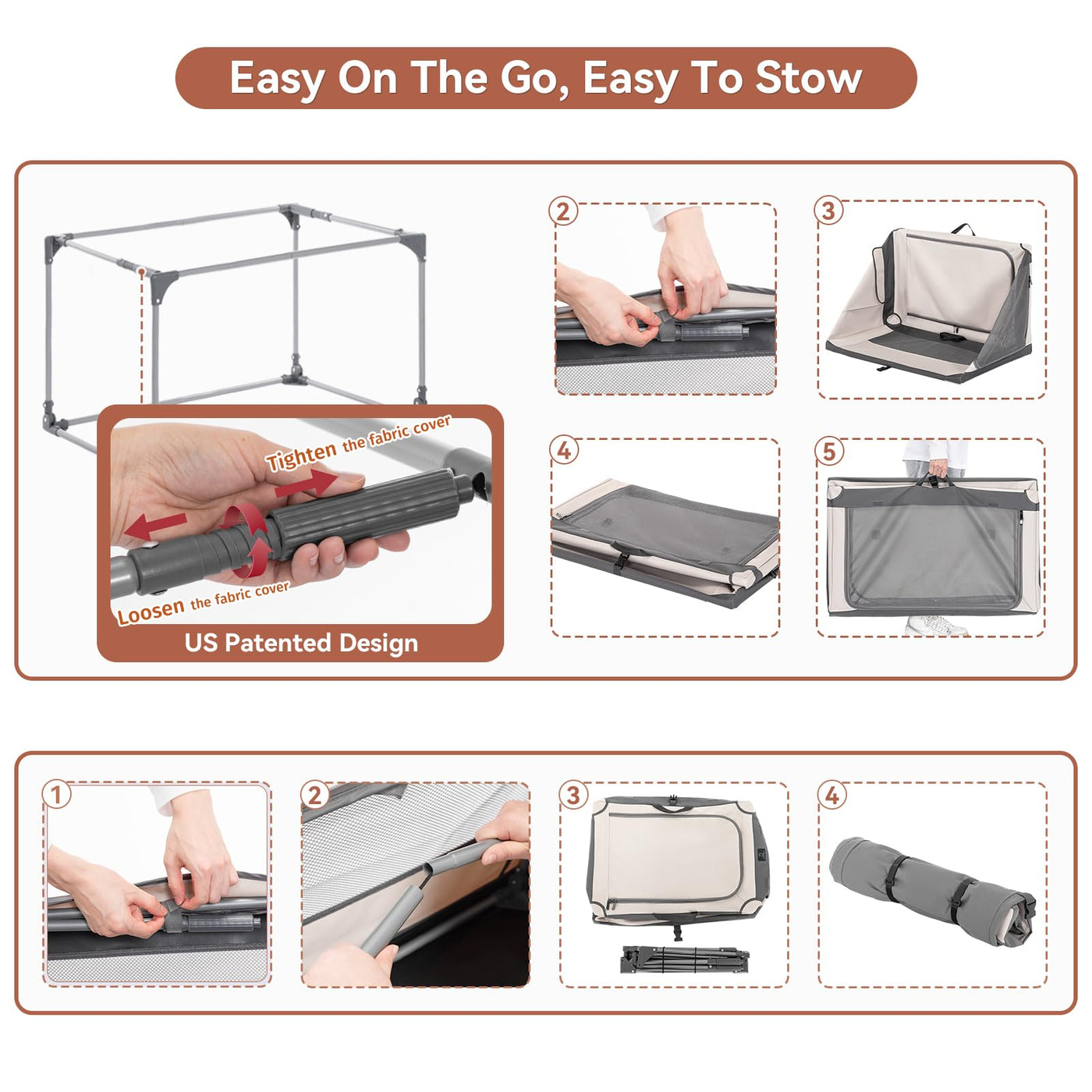 Easy On The Go, Easy To Stow

Tighten the fabric cover

Loosen the fabric cover

US Patented Design

2

3

4

5

1

2

3

4