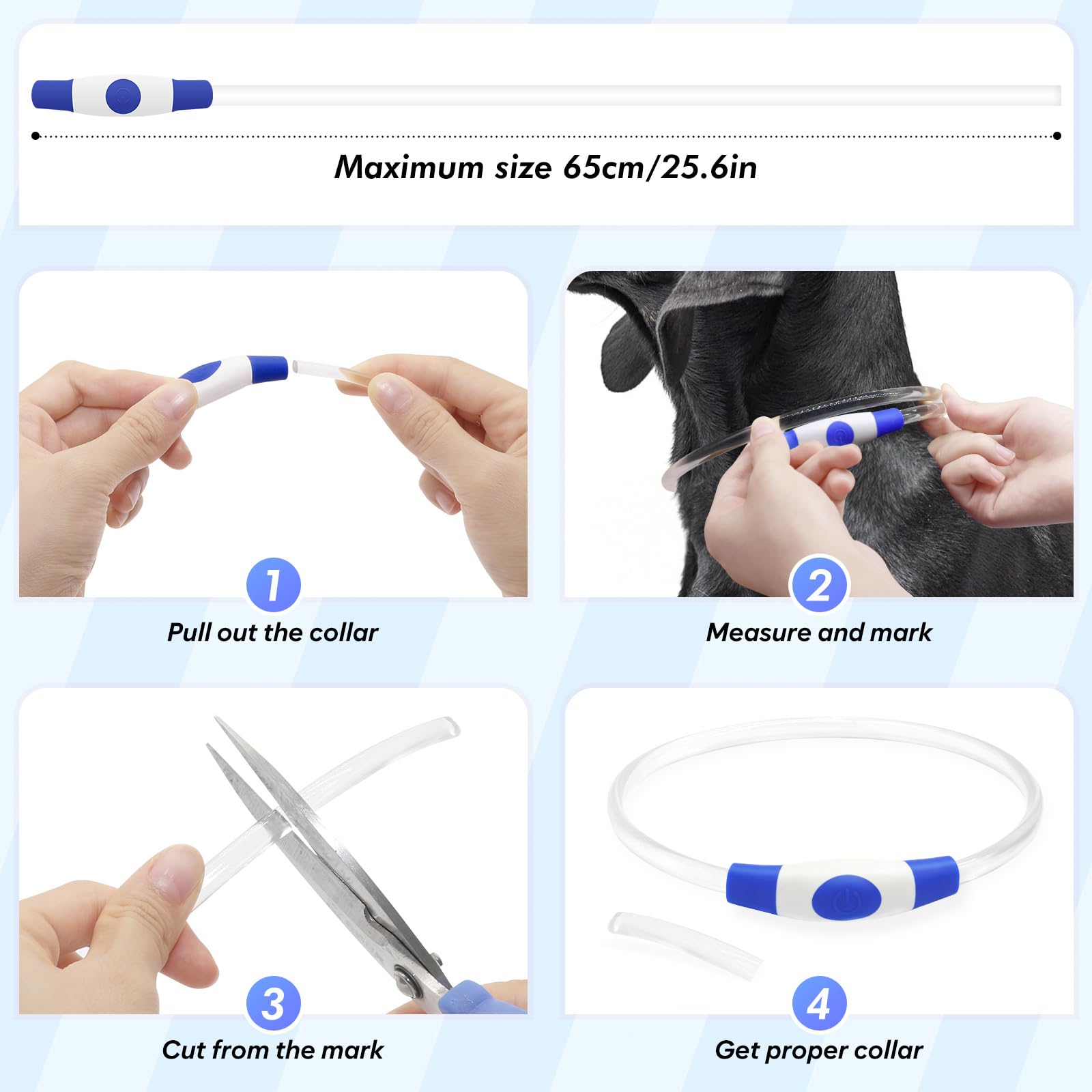 Maximum size 65cm/25.6in

1
Pull out the collar

2
Measure and mark

3
Cut from the mark

4
Get proper collar