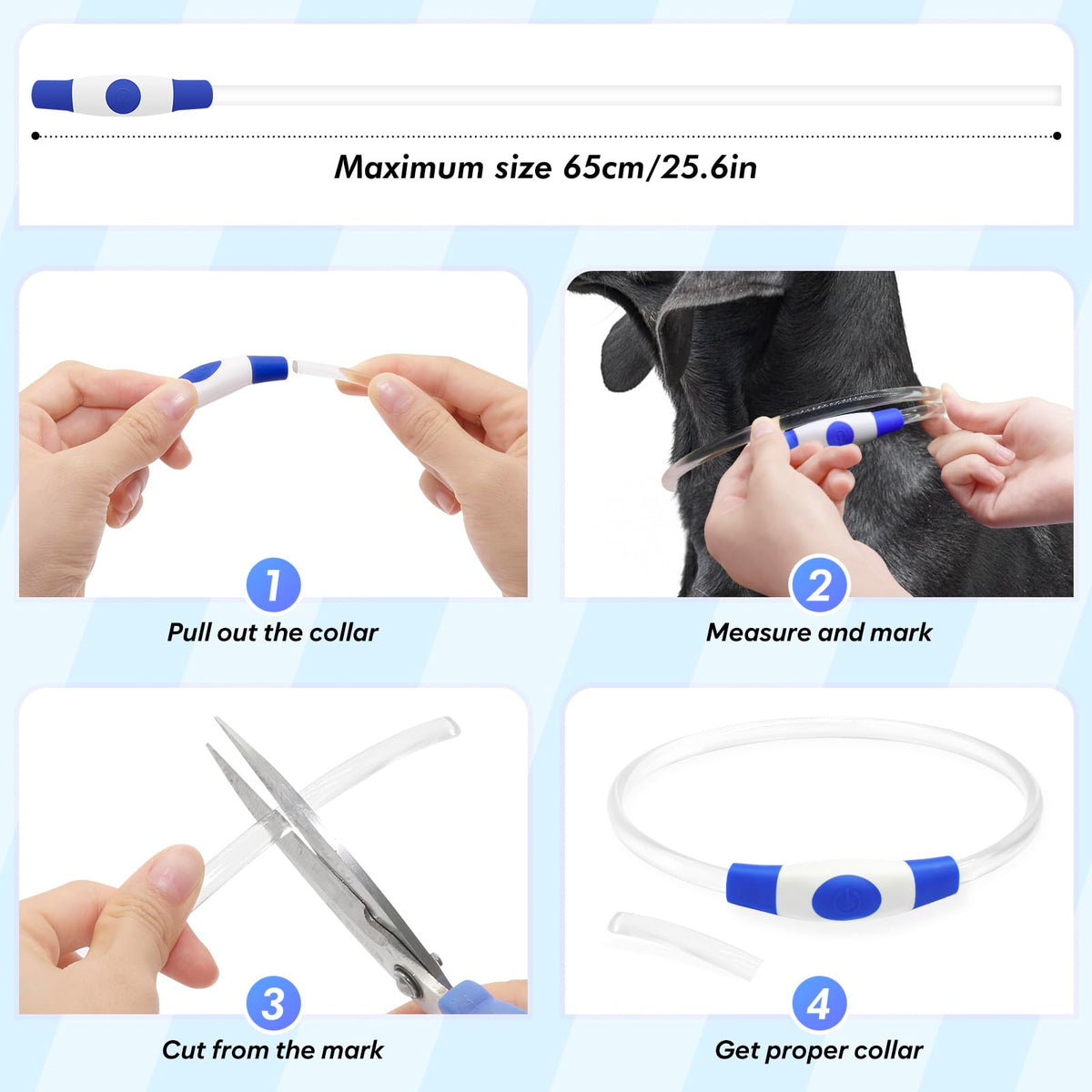 Maximum size 65cm/25.6in

1
Pull out the collar

2
Measure and mark

3
Cut from the mark

4
Get proper collar