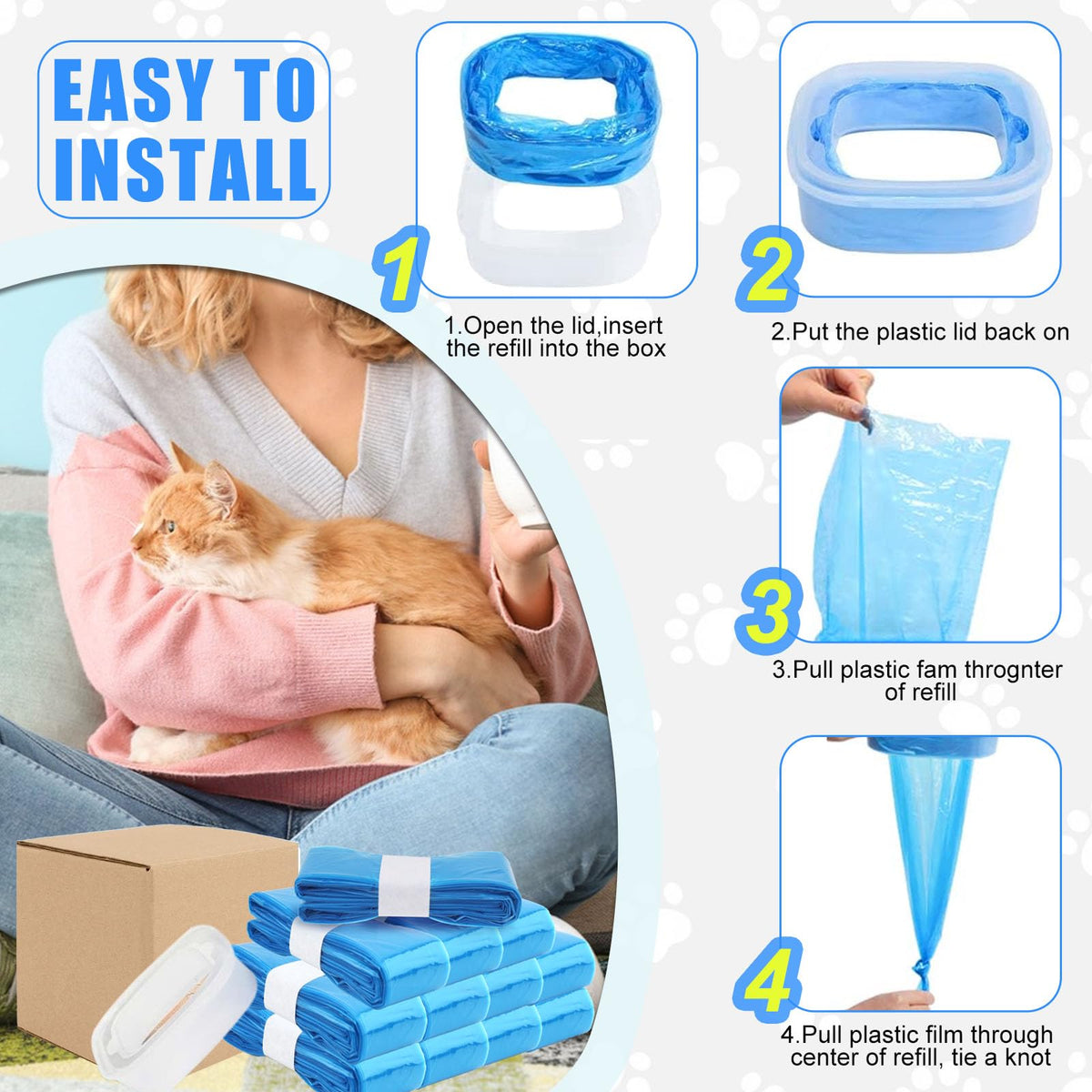 EASY TO INSTALL

1

1.Open the lid,insert the refill into the box

2

2.Put the plastic lid back on

3

3.Pull plastic fam thrognter of refill

4

4.Pull plastic film through center of refill, tie a knot