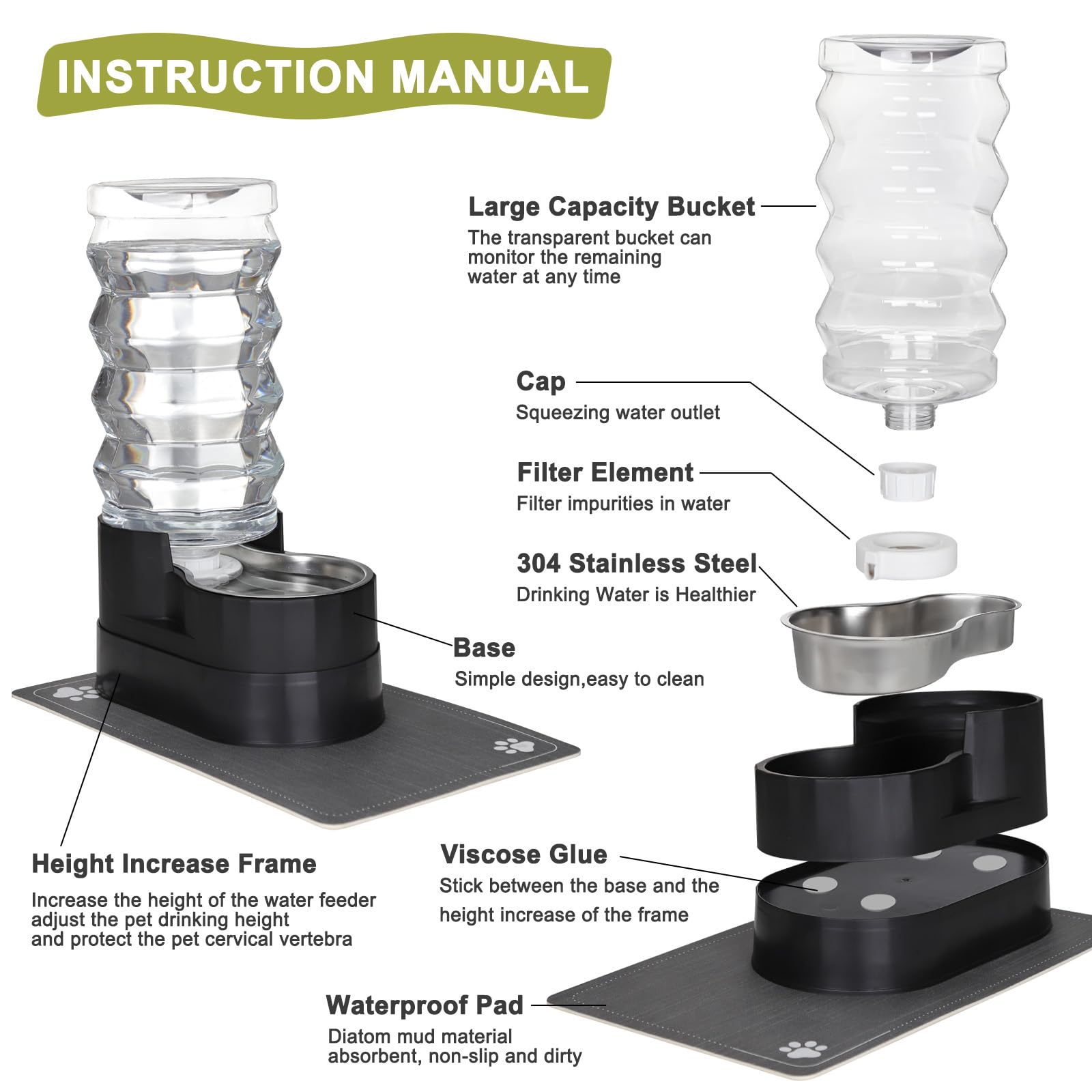 INSTRUCTION MANUAL

Large Capacity Bucket
The transparent bucket can monitor the remaining water at any time

Cap
Squeezing water outlet

Filter Element
Filter impurities in water

304 Stainless Steel
Drinking Water is Healthier

Base
Simple design,easy to clean

Height Increase Frame
Increase the height of the water feeder adjust the pet drinking height and protect the pet cervical vertebra

Viscose Glue
Stick between the base and the height increase of the frame

Waterproof Pad
Diatom mud material absorbent, non-slip and dirty