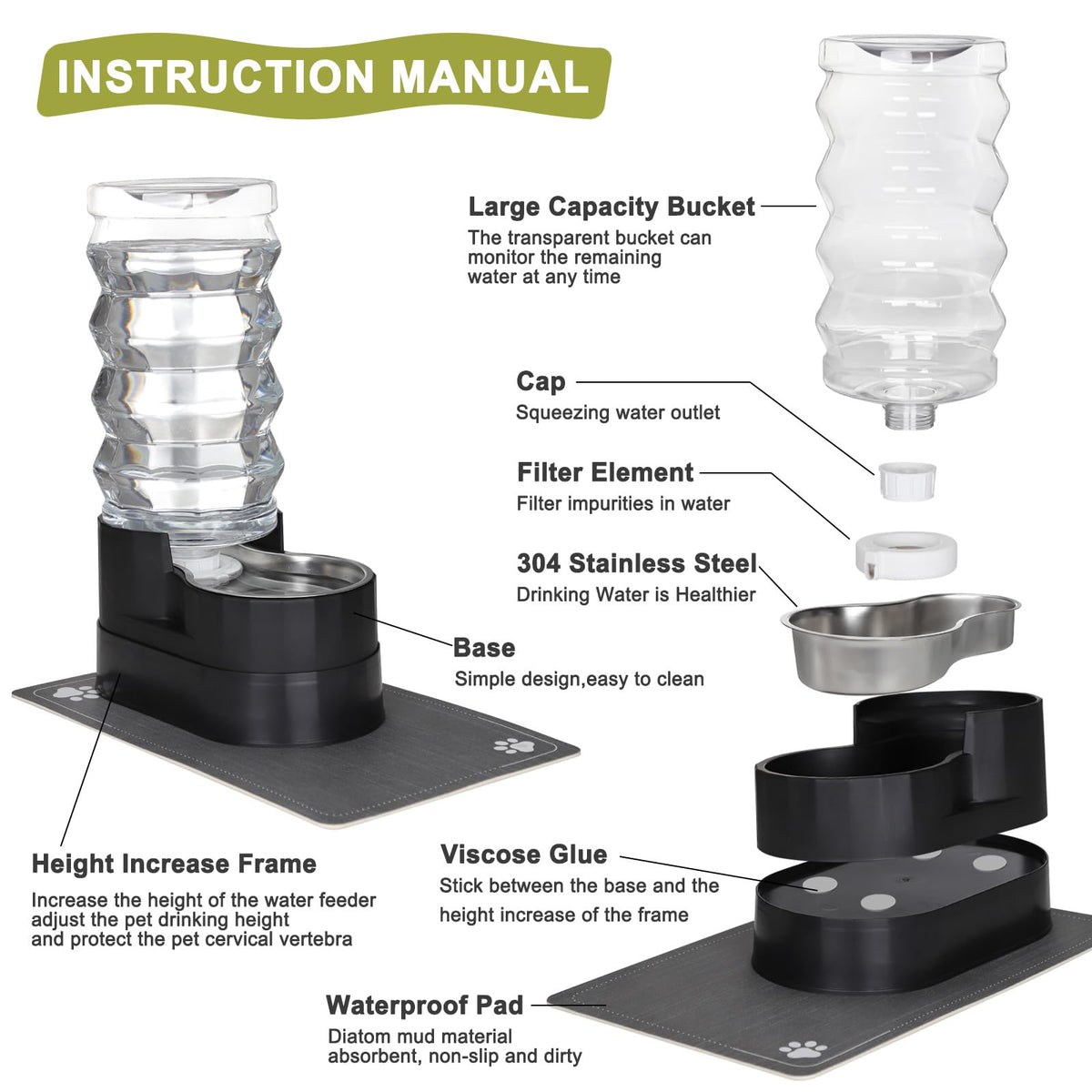 INSTRUCTION MANUAL

Large Capacity Bucket
The transparent bucket can monitor the remaining water at any time

Cap
Squeezing water outlet

Filter Element
Filter impurities in water

304 Stainless Steel
Drinking Water is Healthier

Base
Simple design,easy to clean

Height Increase Frame
Increase the height of the water feeder adjust the pet drinking height and protect the pet cervical vertebra

Viscose Glue
Stick between the base and the height increase of the frame

Waterproof Pad
Diatom mud material absorbent, non-slip and dirty