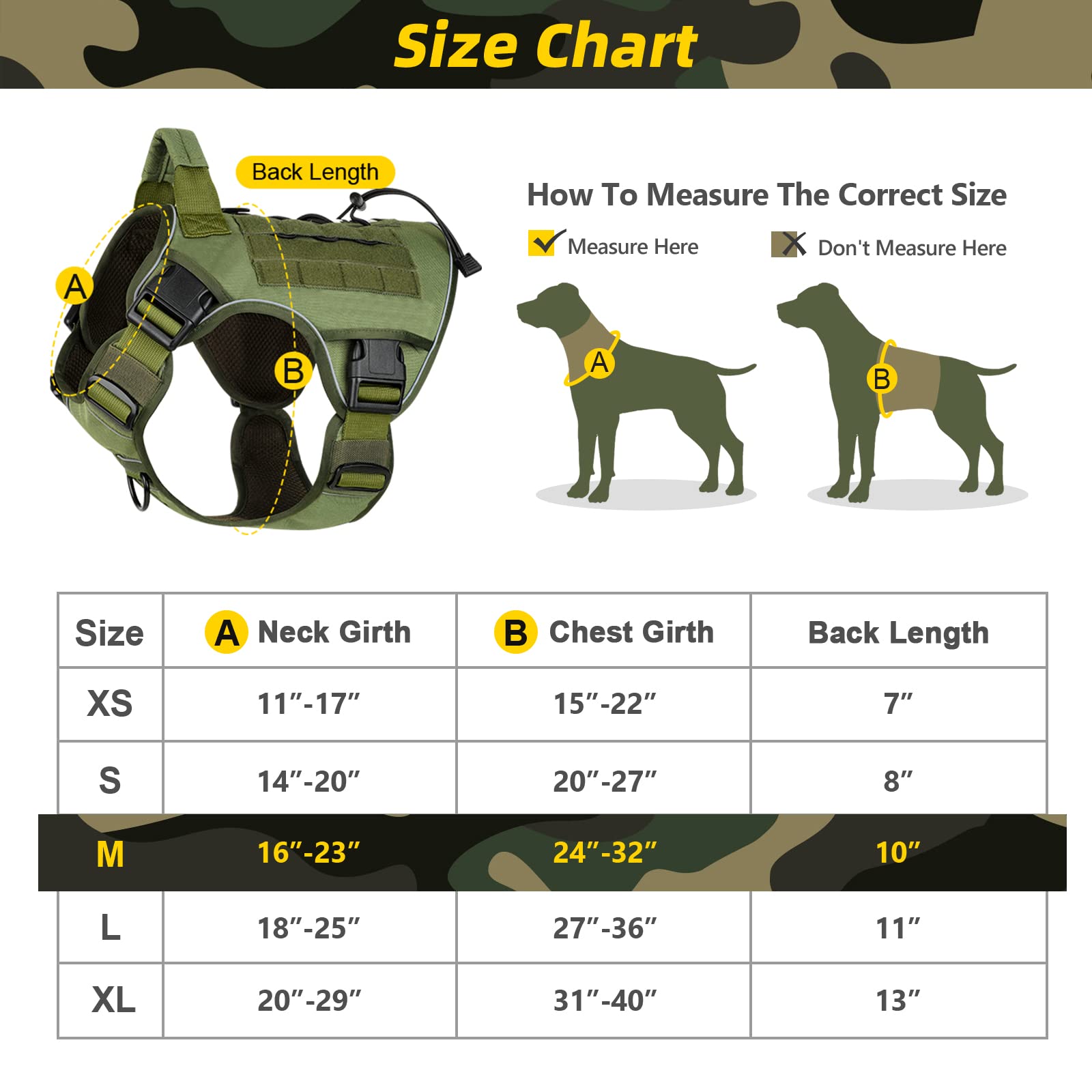 Size Chart

Back Length

A

B

How To Measure The Correct Size

Measure Here

Don't Measure Here

A

B

| Size | A Neck Girth | B Chest Girth | Back Length |
|---|---|---|---|
| XS | 11″-17″ | 15″-22″ | 7″ |
| S | 14″-20″ | 20″-27″ | 8″ |
| M | 16″-23″ | 24″-32″ | 10″ |
| L | 18″-25″ | 27″-36″ | 11″ |
| XL | 20″-29″ | 31″-40″ | 13″ |