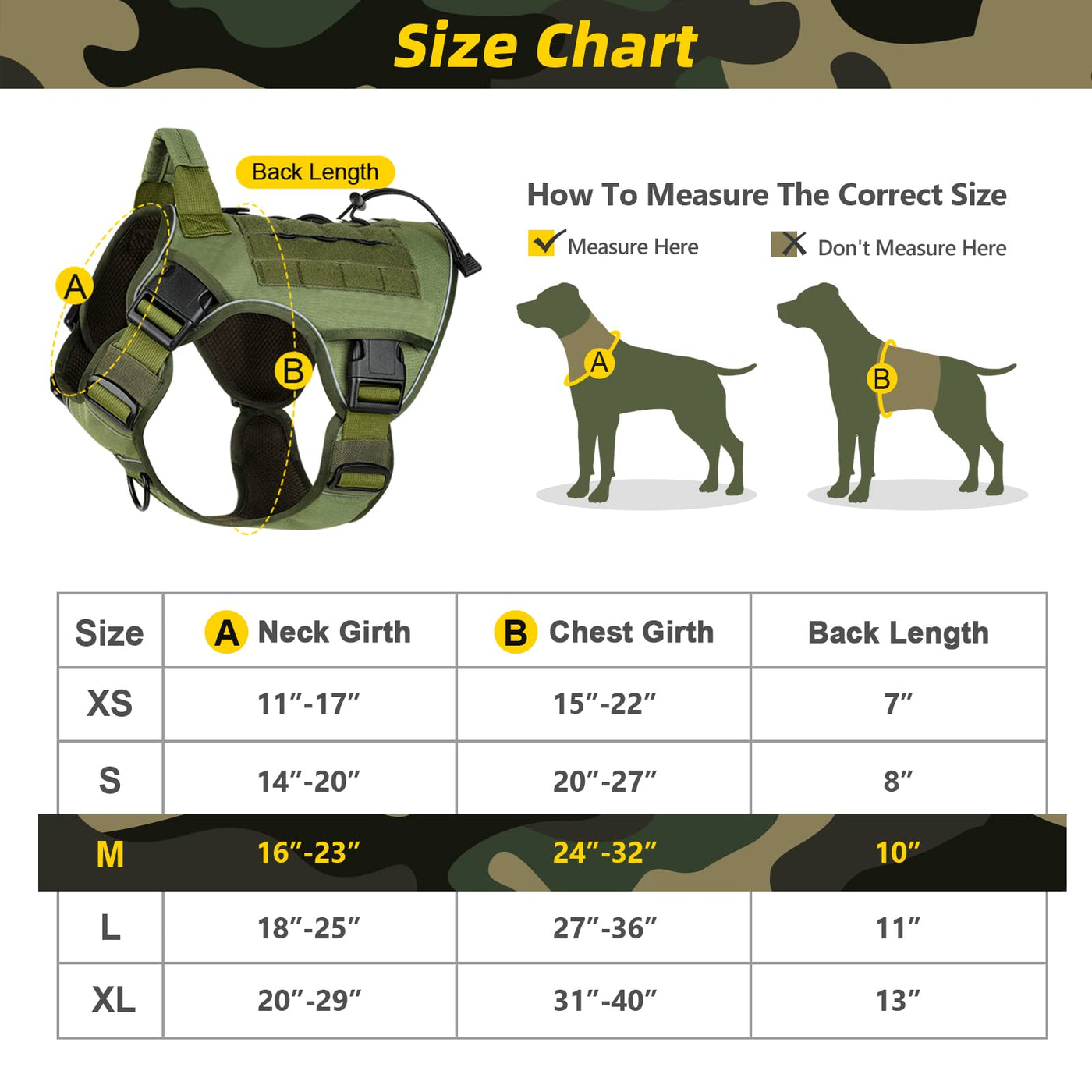 Size Chart

Back Length

A

B

How To Measure The Correct Size

Measure Here

Don't Measure Here

A

B

| Size | A Neck Girth | B Chest Girth | Back Length |
|---|---|---|---|
| XS | 11″-17″ | 15″-22″ | 7″ |
| S | 14″-20″ | 20″-27″ | 8″ |
| M | 16″-23″ | 24″-32″ | 10″ |
| L | 18″-25″ | 27″-36″ | 11″ |
| XL | 20″-29″ | 31″-40″ | 13″ |