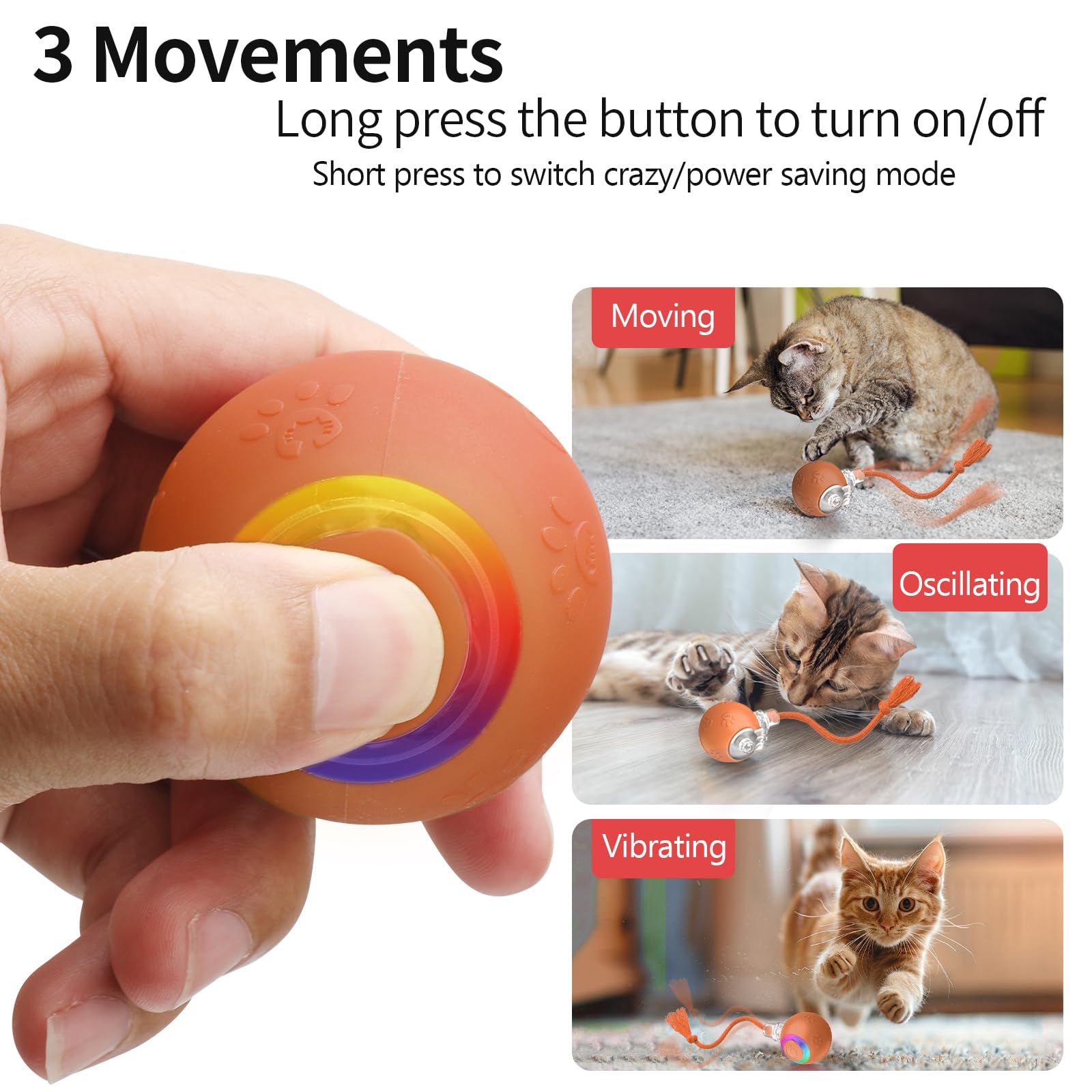 3 Movements

Long press the button to turn on/off

Short press to switch crazy/power saving mode

Moving

Oscillating

Vibrating