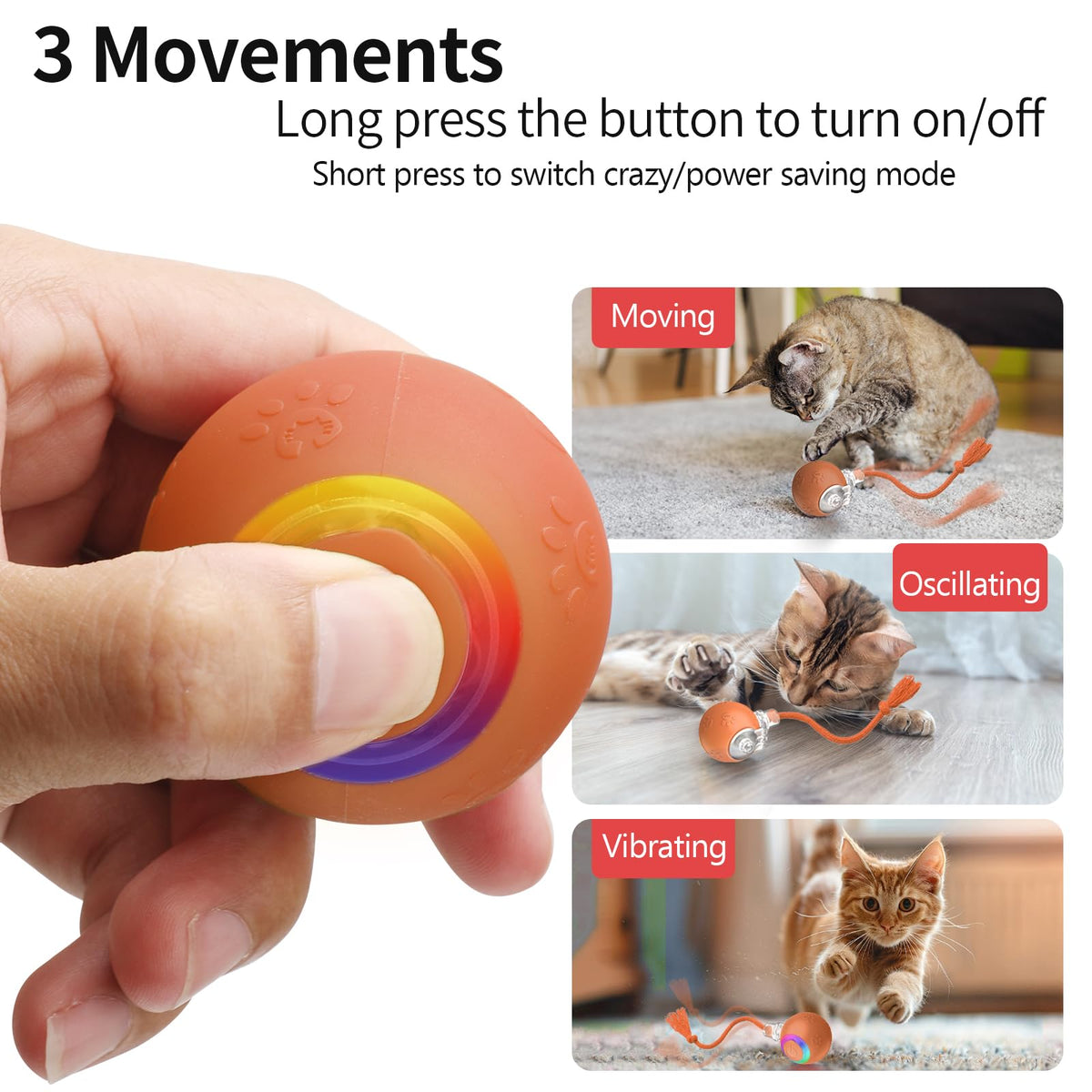 3 Movements
Long press the button to turn on/off
Short press to switch crazy/power saving mode

Moving

Oscillating

Vibrating