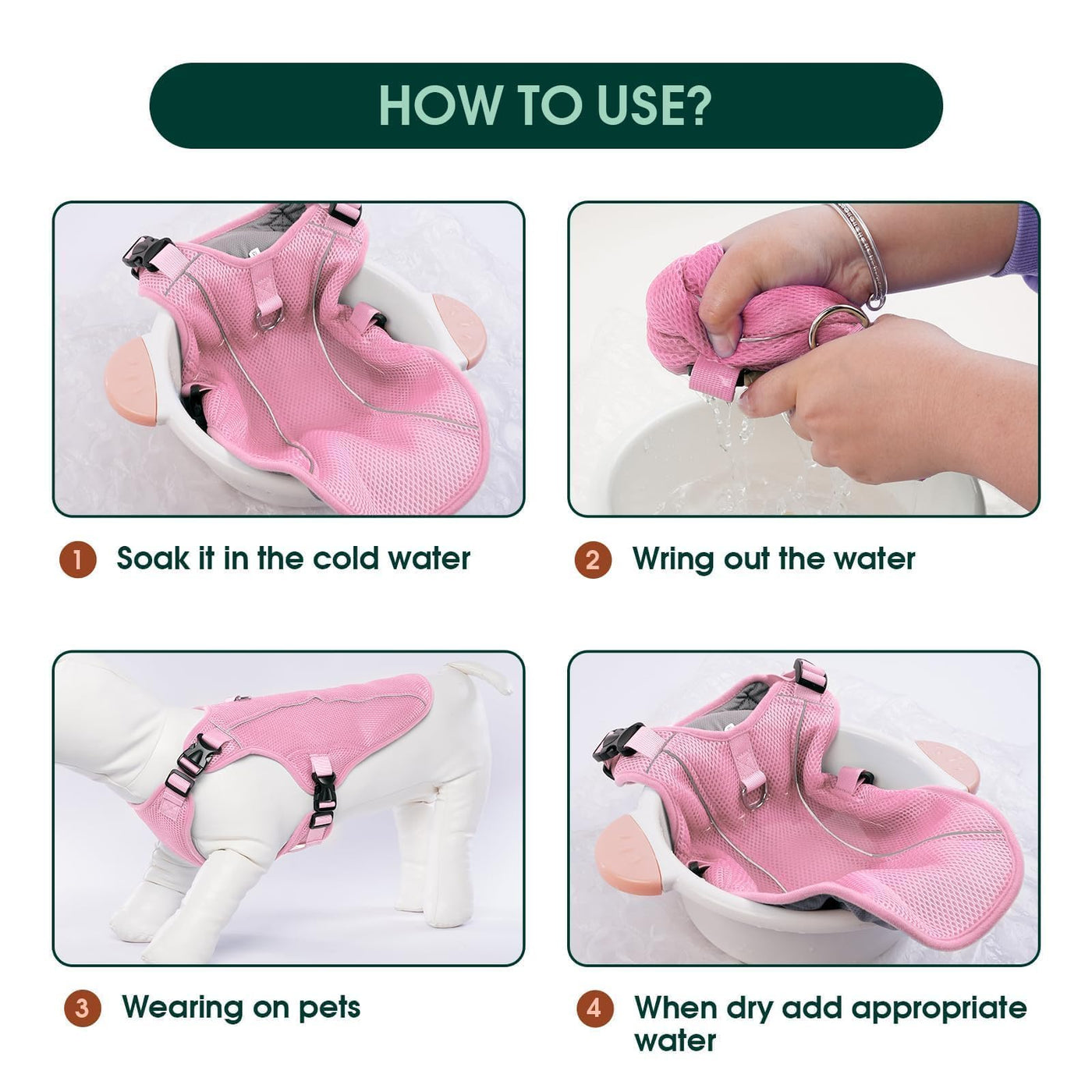 HOW TO USE?

1 Soak it in the cold water

2 Wring out the water

3 Wearing on pets

4 When dry add appropriate water