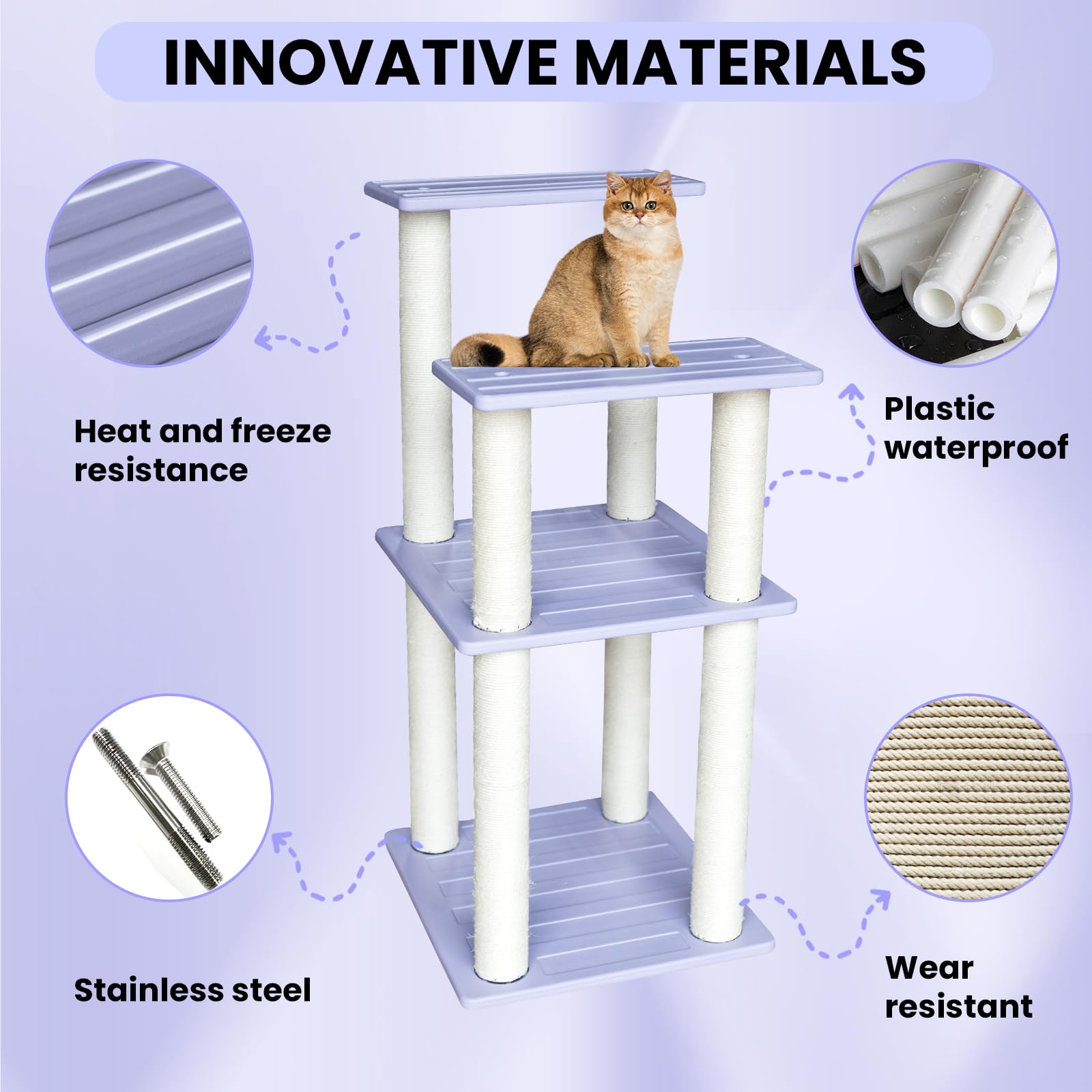 INNOVATIVE MATERIALS

Heat and freeze resistance

Plastic waterproof

Stainless steel

Wear resistant