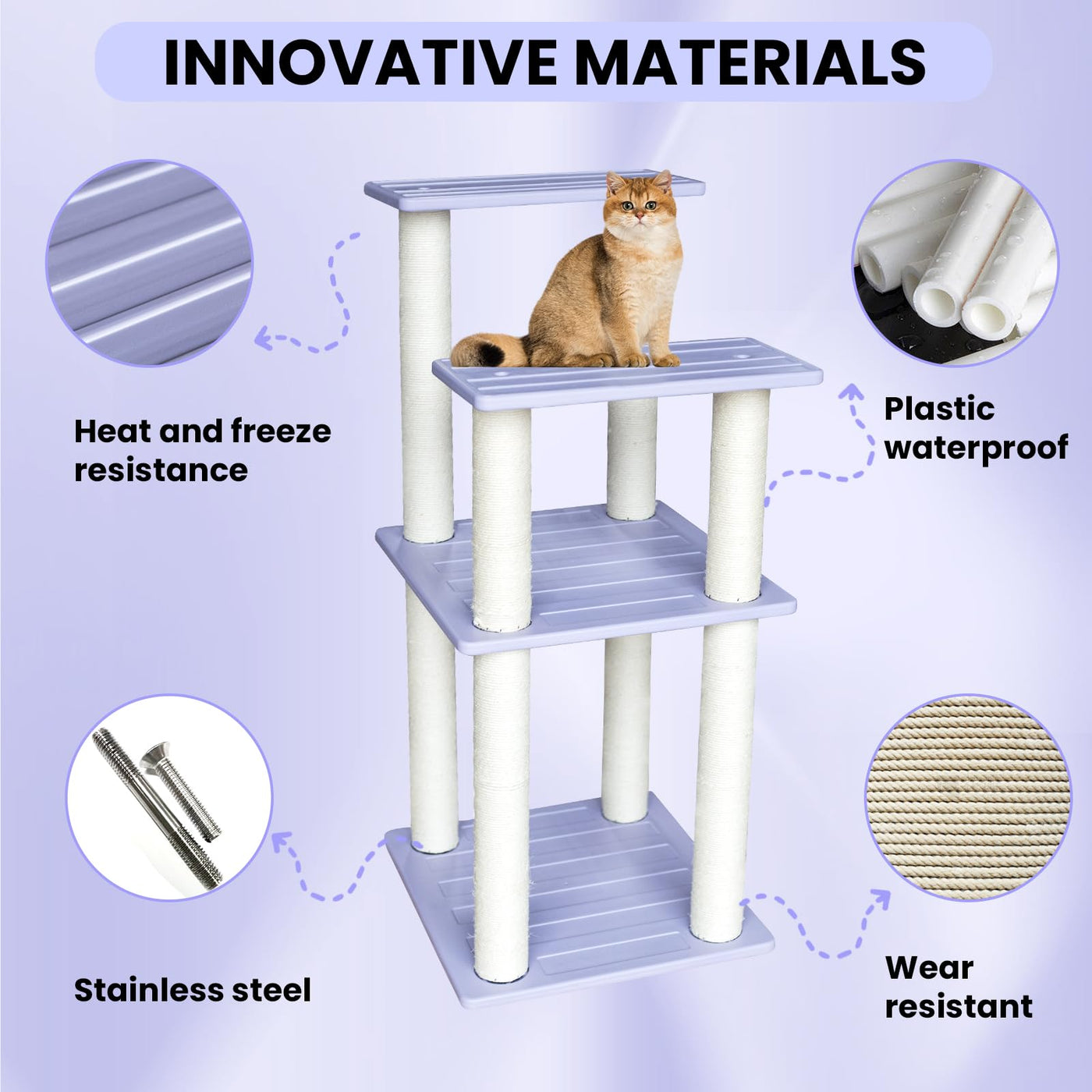 INNOVATIVE MATERIALS

Heat and freeze resistance

Plastic waterproof

Stainless steel

Wear resistant