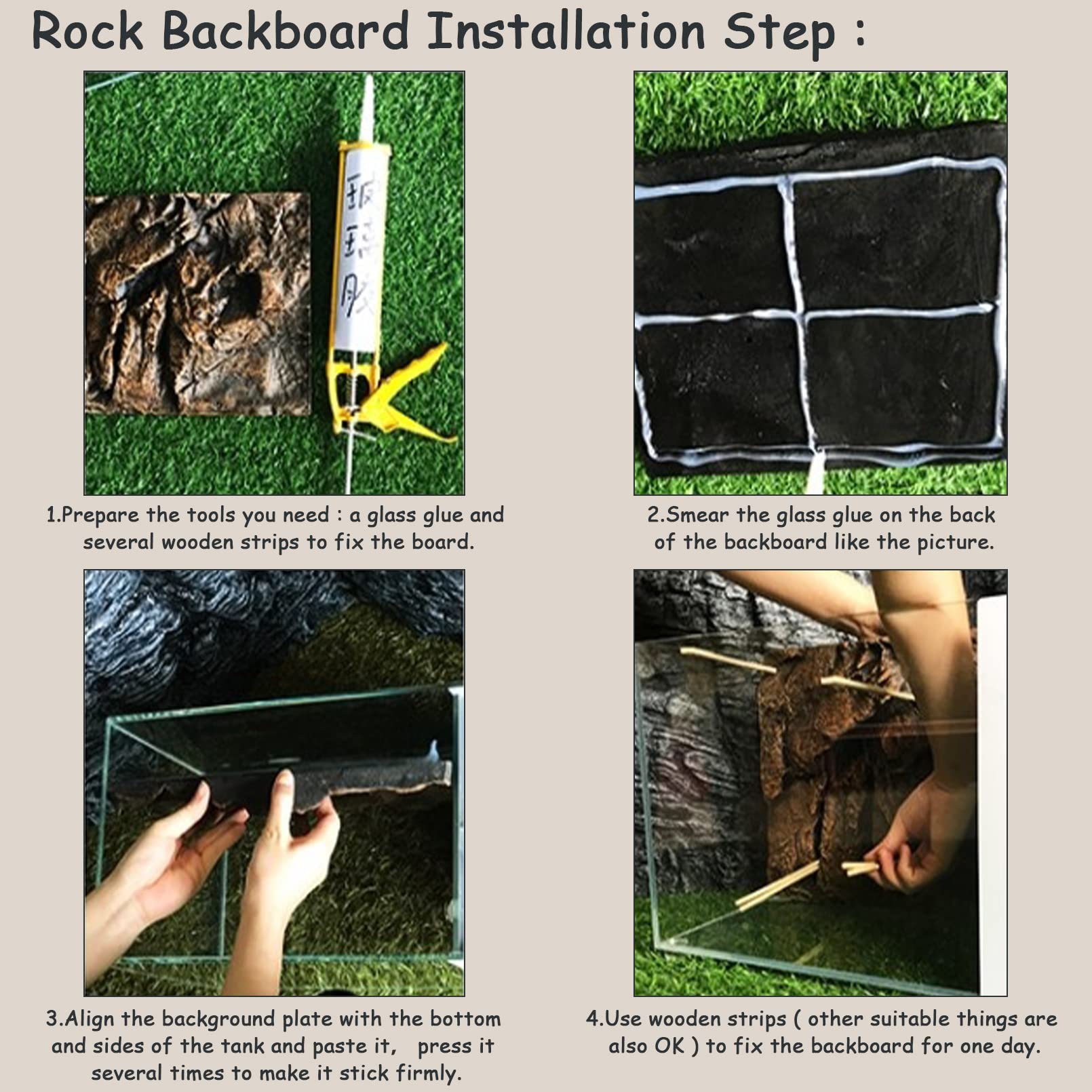 Rock Backboard Installation Step :

玻璃胶

1.Prepare the tools you need : a glass glue and several wooden strips to fix the board.

2.Smear the glass glue on the back of the backboard like the picture.

3.Align the background plate with the bottom and sides of the tank and paste it, press it several times to make it stick firmly.

4.Use wooden strips ( other suitable things are also OK ) to fix the backboard for one day.