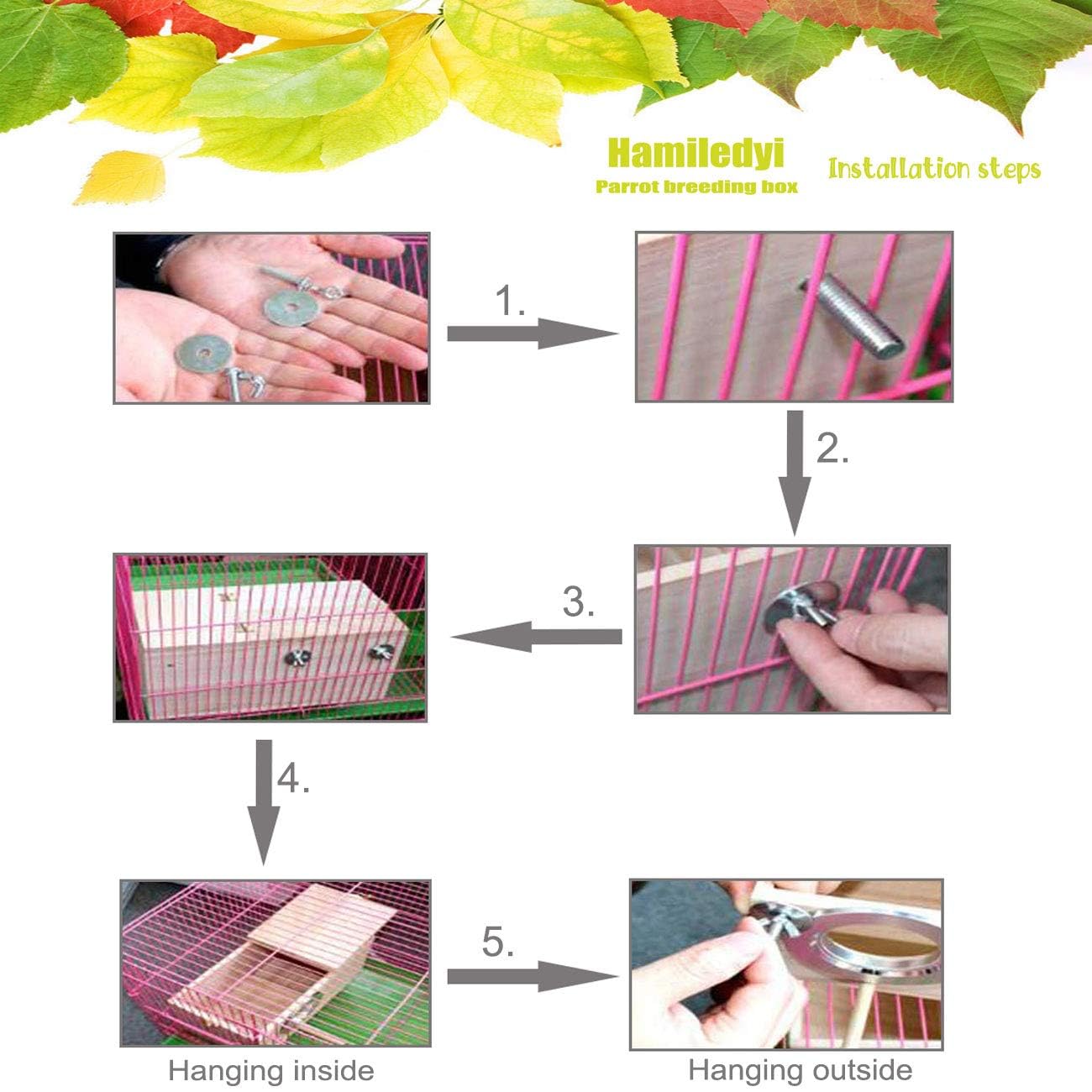 Hamiledyi
Parrot breeding box

Installation steps

1.

2.

3.

4.

5.

Hanging inside

Hanging outside