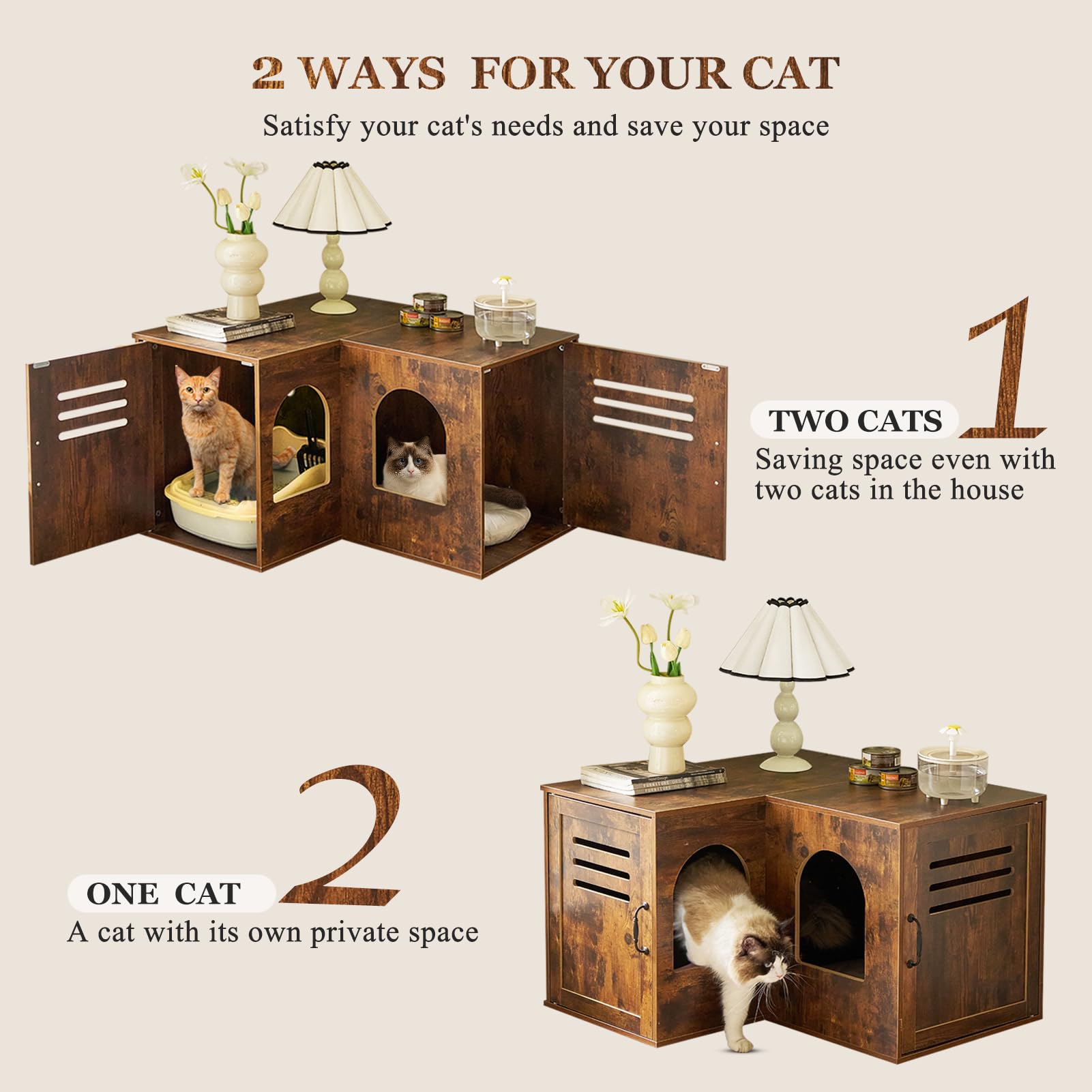 2 WAYS FOR YOUR CAT

Satisfy your cat's needs and save your space

TWO CATS 1

Saving space even with two cats in the house

ONE CAT 2

A cat with its own private space