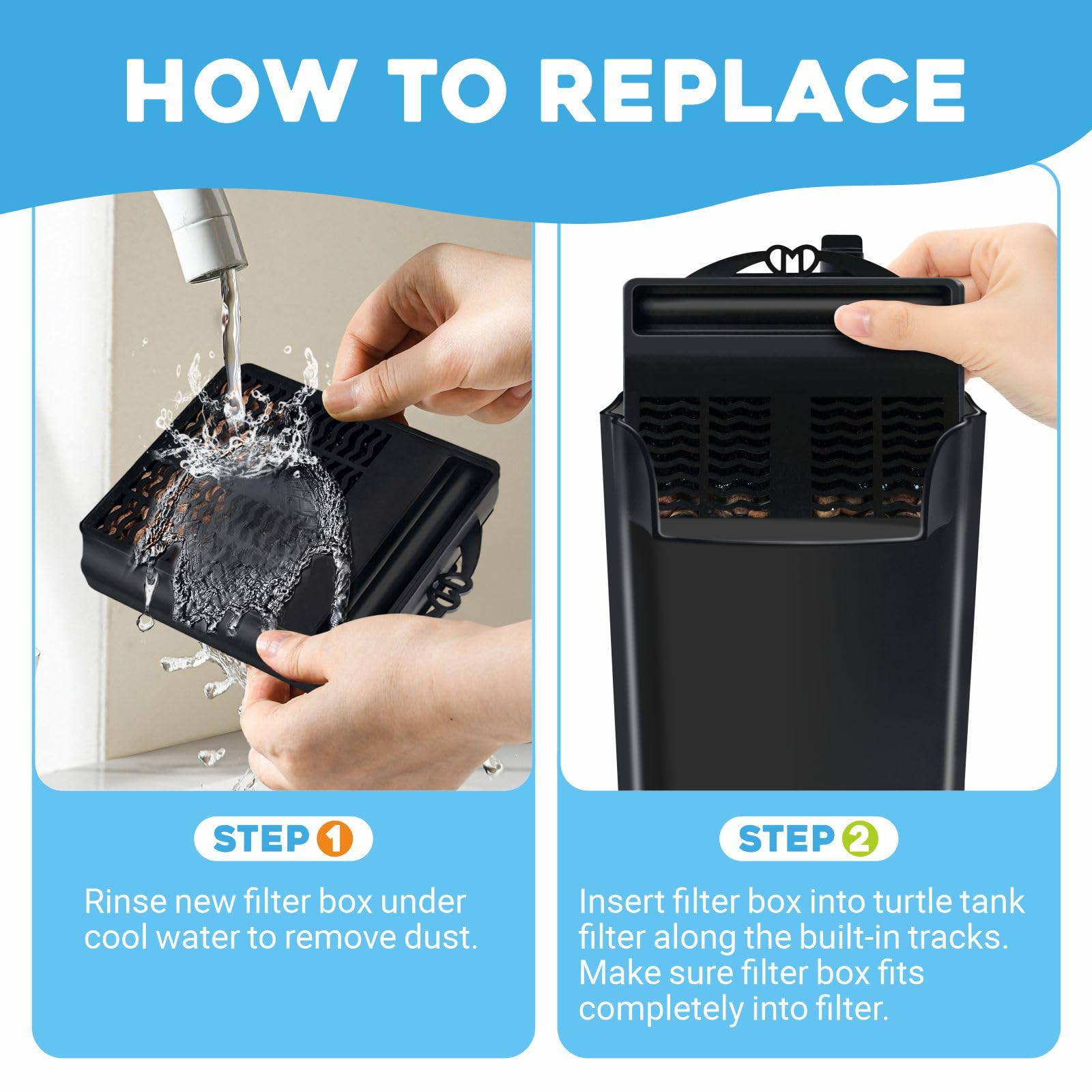 HOW TO REPLACE

STEP 1

Rinse new filter box under cool water to remove dust.

STEP 2

Insert filter box into turtle tank filter along the built-in tracks. Make sure filter box fits completely into filter.