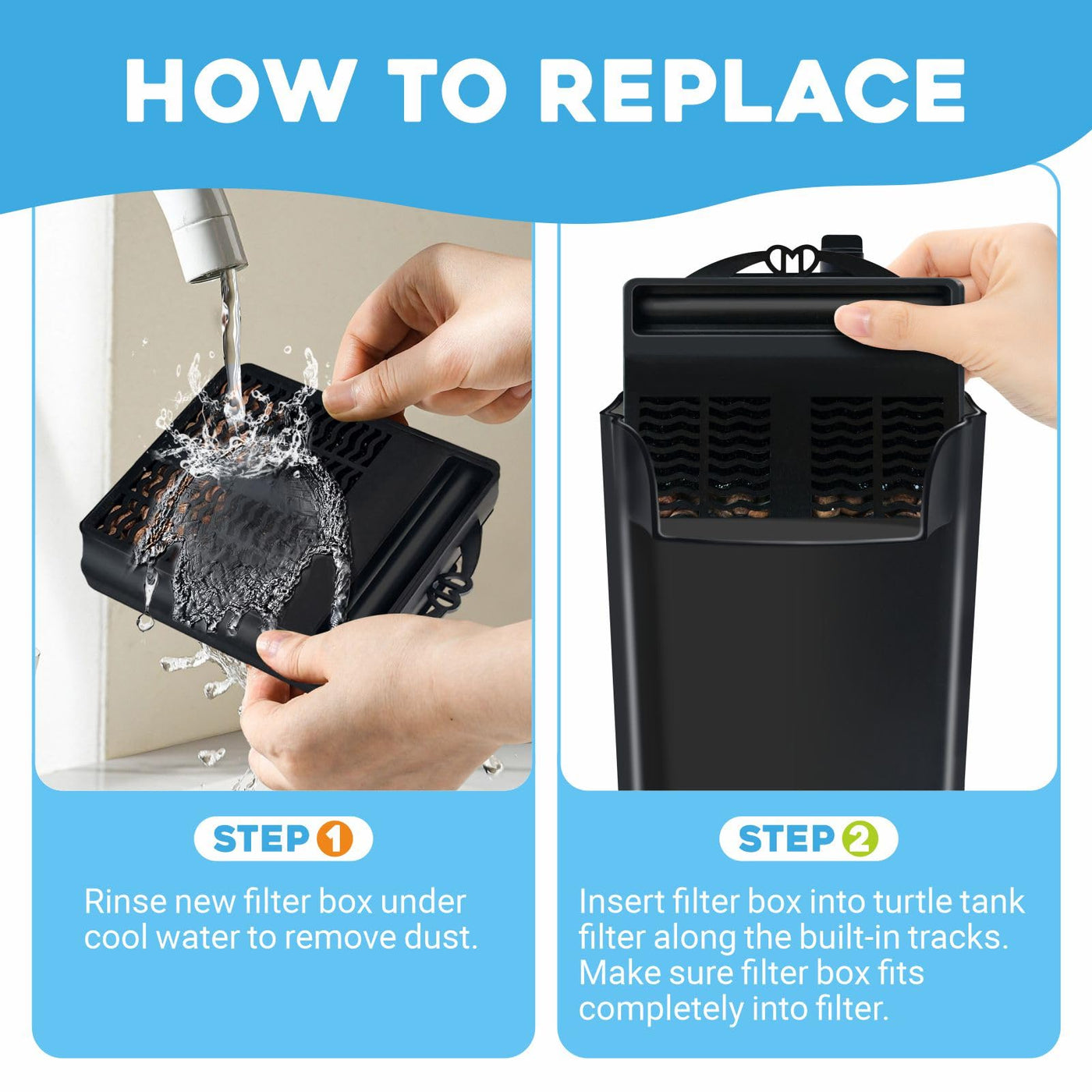 HOW TO REPLACE

STEP 1

Rinse new filter box under cool water to remove dust.

STEP 2

Insert filter box into turtle tank filter along the built-in tracks. Make sure filter box fits completely into filter.