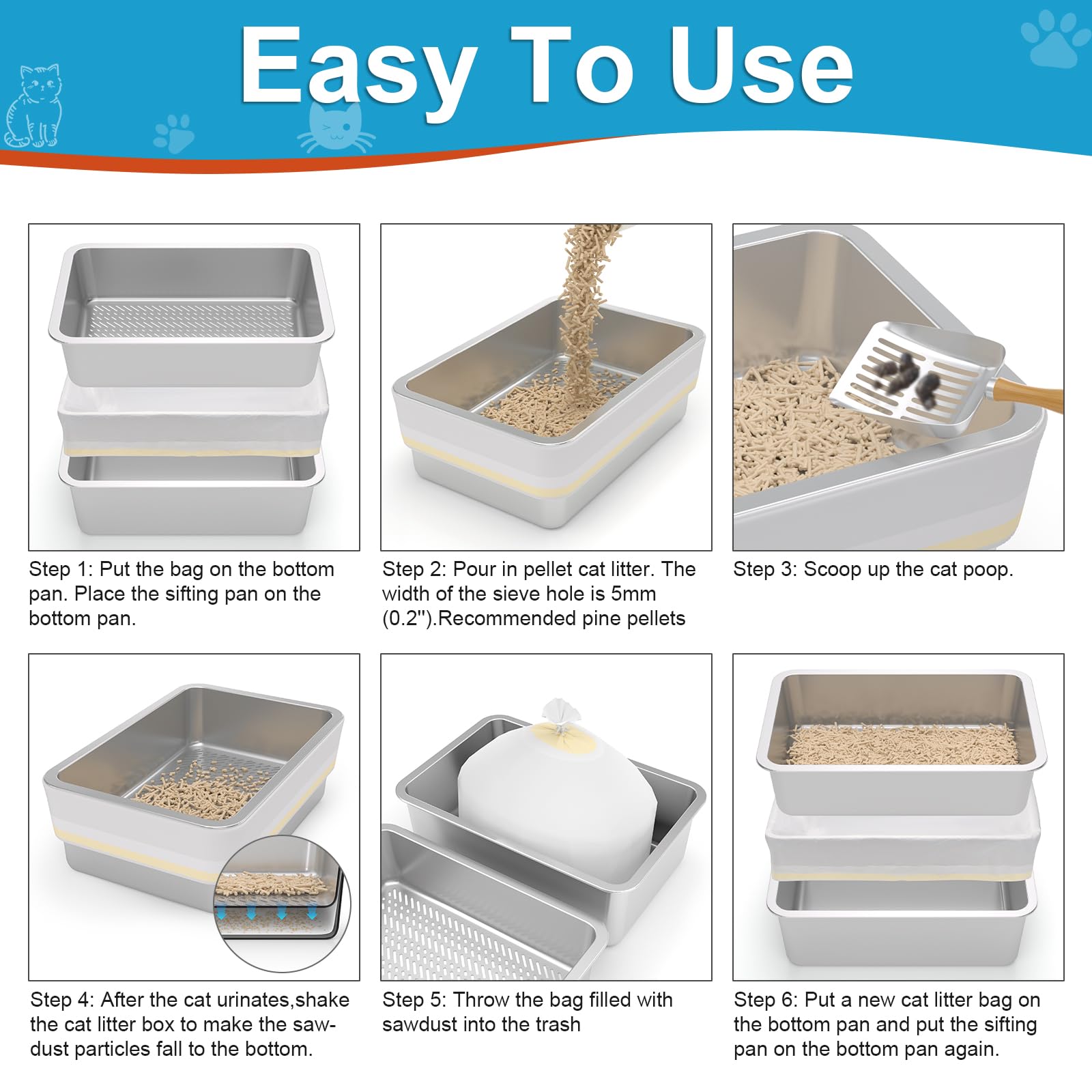 Easy To Use

Step 1: Put the bag on the bottom pan. Place the sifting pan on the bottom pan.

Step 2: Pour in pellet cat litter. The width of the sieve hole is 5mm (0.2").Recommended pine pellets

Step 3: Scoop up the cat poop.

Step 4: After the cat urinates,shake the cat litter box to make the sawdust particles fall to the bottom.

Step 5: Throw the bag filled with sawdust into the trash

Step 6: Put a new cat litter bag on the bottom pan and put the sifting pan on the bottom pan again.