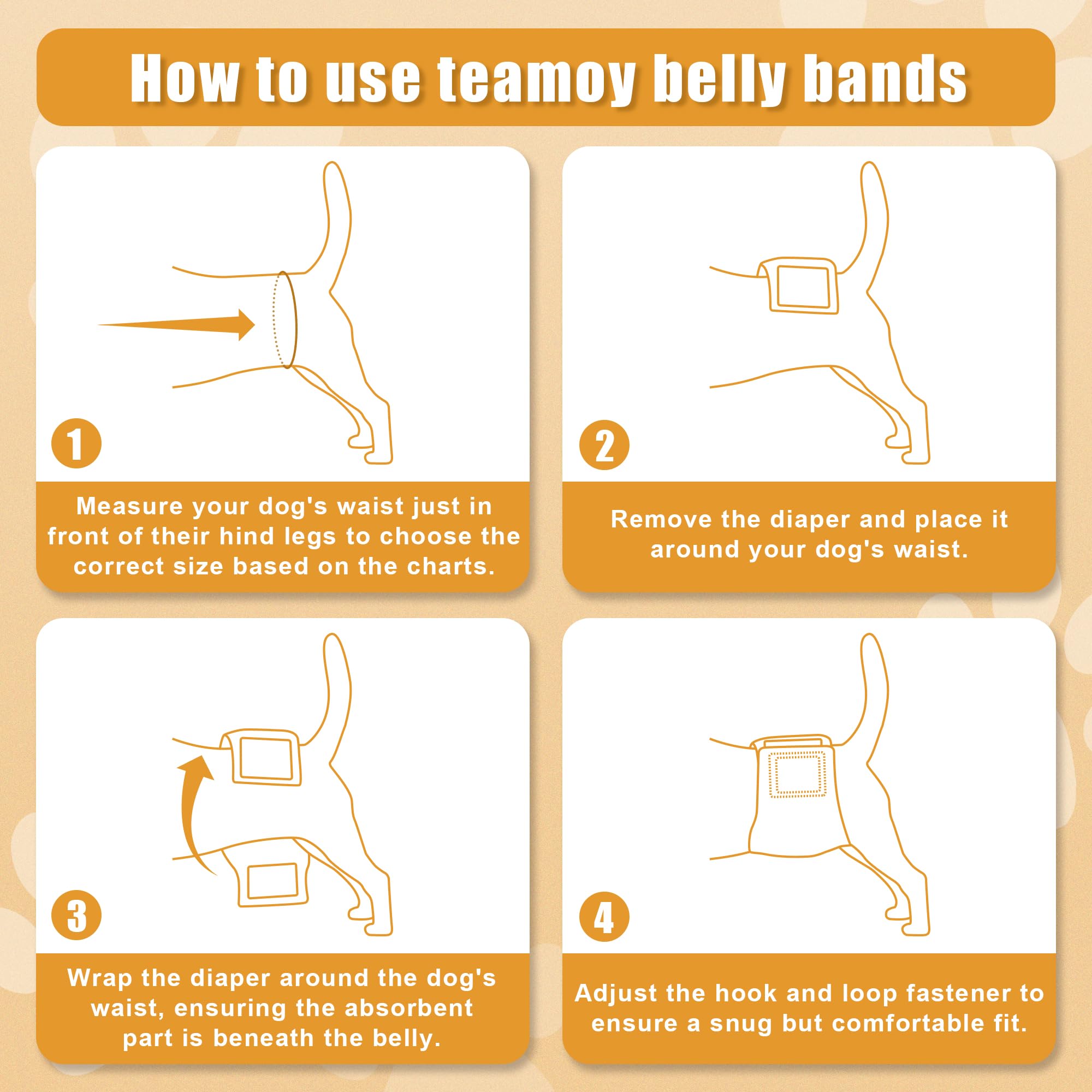 How to use teamoy belly bands

1

Measure your dog's waist just in front of their hind legs to choose the correct size based on the charts.

2

Remove the diaper and place it around your dog's waist.

3

Wrap the diaper around the dog's waist, ensuring the absorbent part is beneath the belly.

4

Adjust the hook and loop fastener to ensure a snug but comfortable fit.