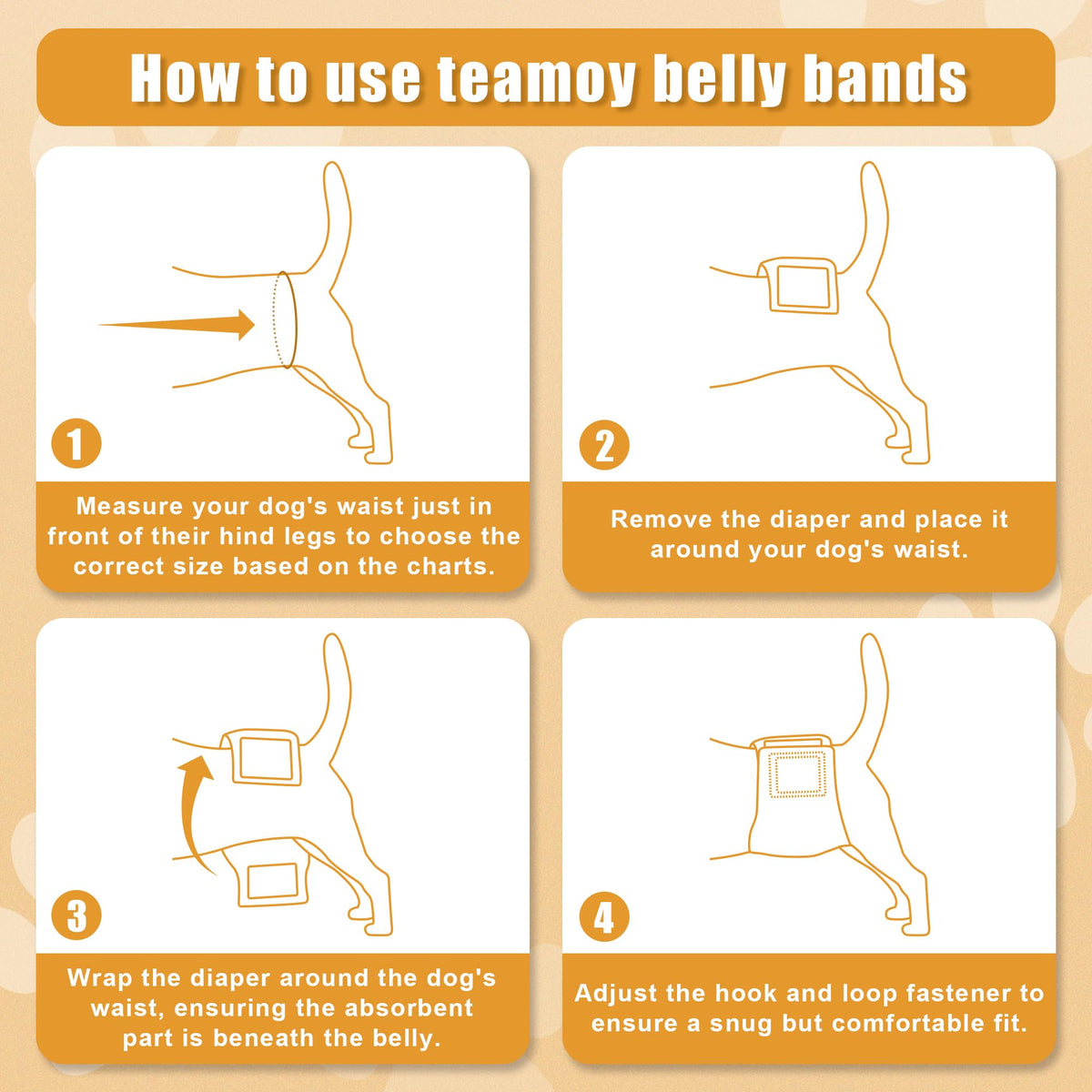 How to use teamoy belly bands

1

Measure your dog's waist just in front of their hind legs to choose the correct size based on the charts.

2

Remove the diaper and place it around your dog's waist.

3

Wrap the diaper around the dog's waist, ensuring the absorbent part is beneath the belly.

4

Adjust the hook and loop fastener to ensure a snug but comfortable fit.