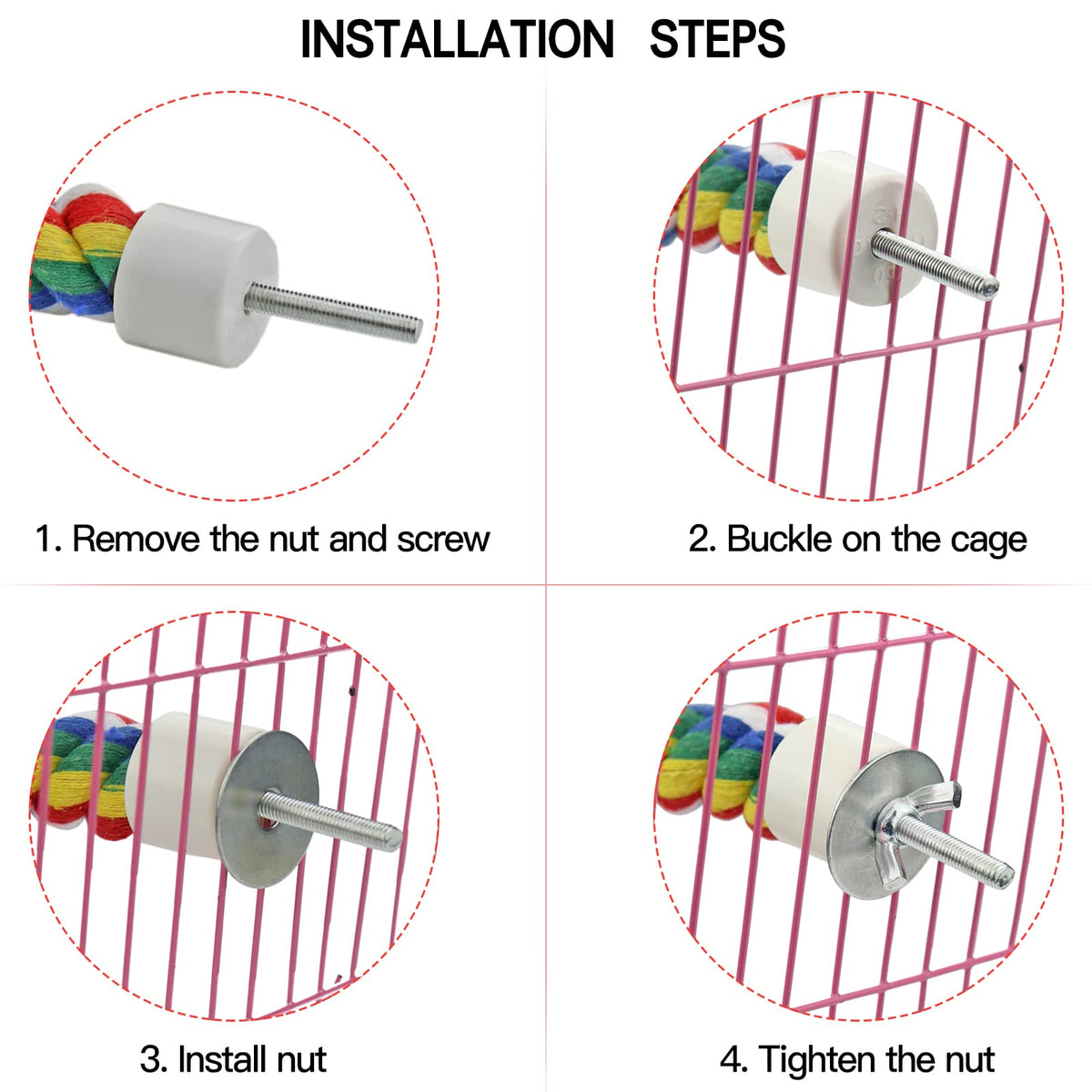 INSTALLATION STEPS

1. Remove the nut and screw

2. Buckle on the cage

3. Install nut

4. Tighten the nut