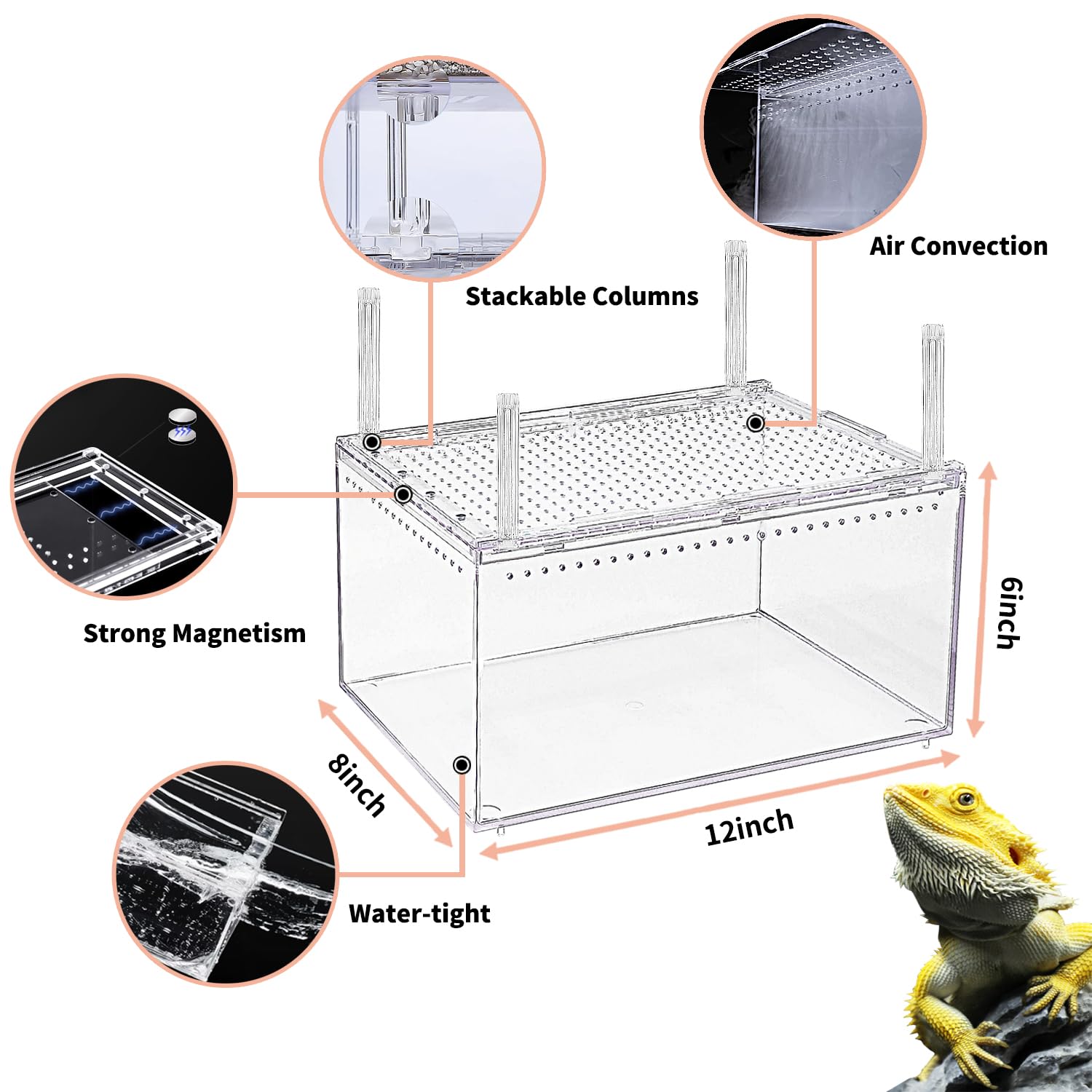 Air Convection

Stackable Columns

Strong Magnetism

6inch

8inch

12inch

Water-tight