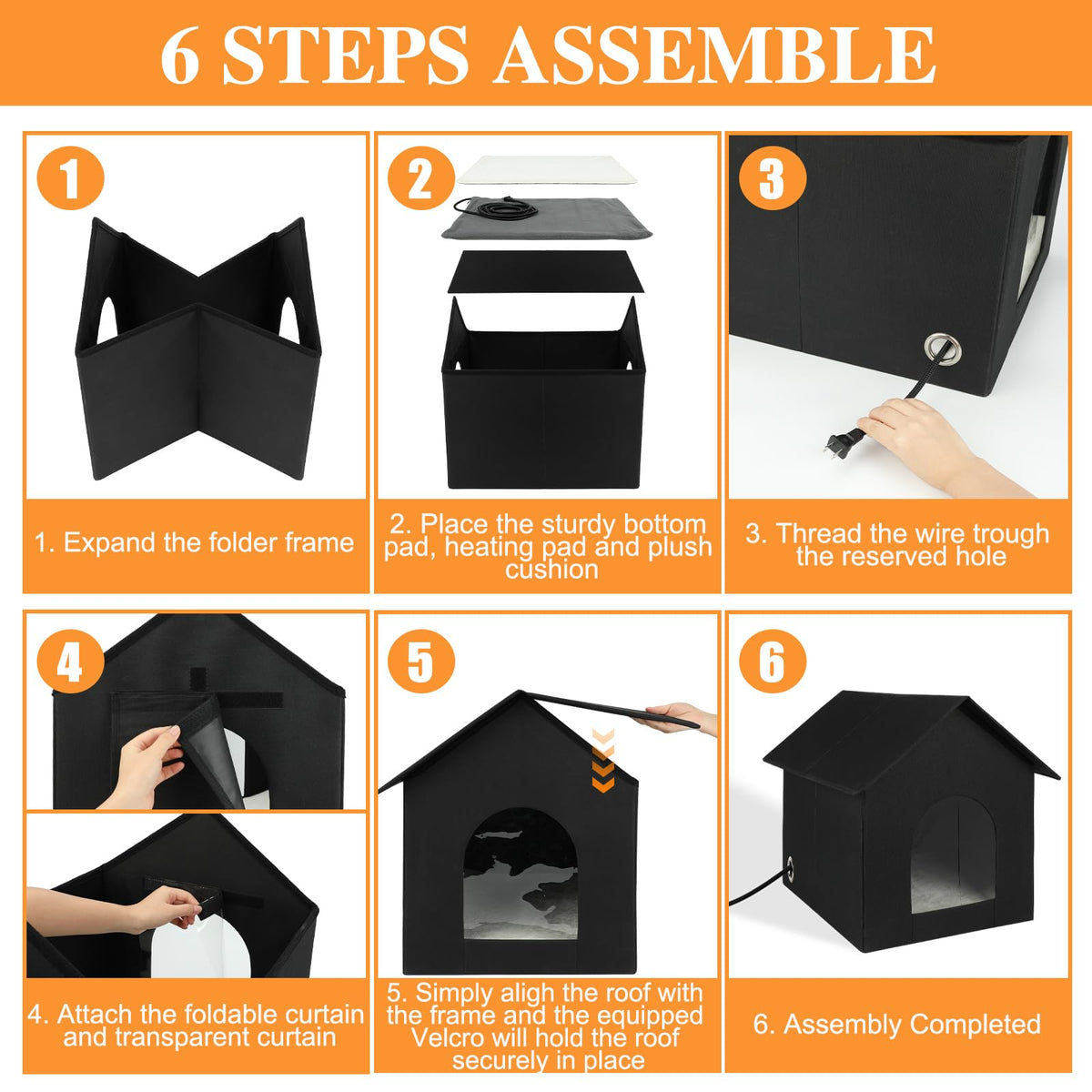 6 STEPS ASSEMBLE

1

1. Expand the folder frame

2

2. Place the sturdy bottom pad, heating pad and plush cushion

3

3. Thread the wire trough the reserved hole

4

4. Attach the foldable curtain and transparent curtain

5

5. Simply aligh the roof with the frame and the equipped Velcro will hold the roof securely in place

6

6. Assembly Completed