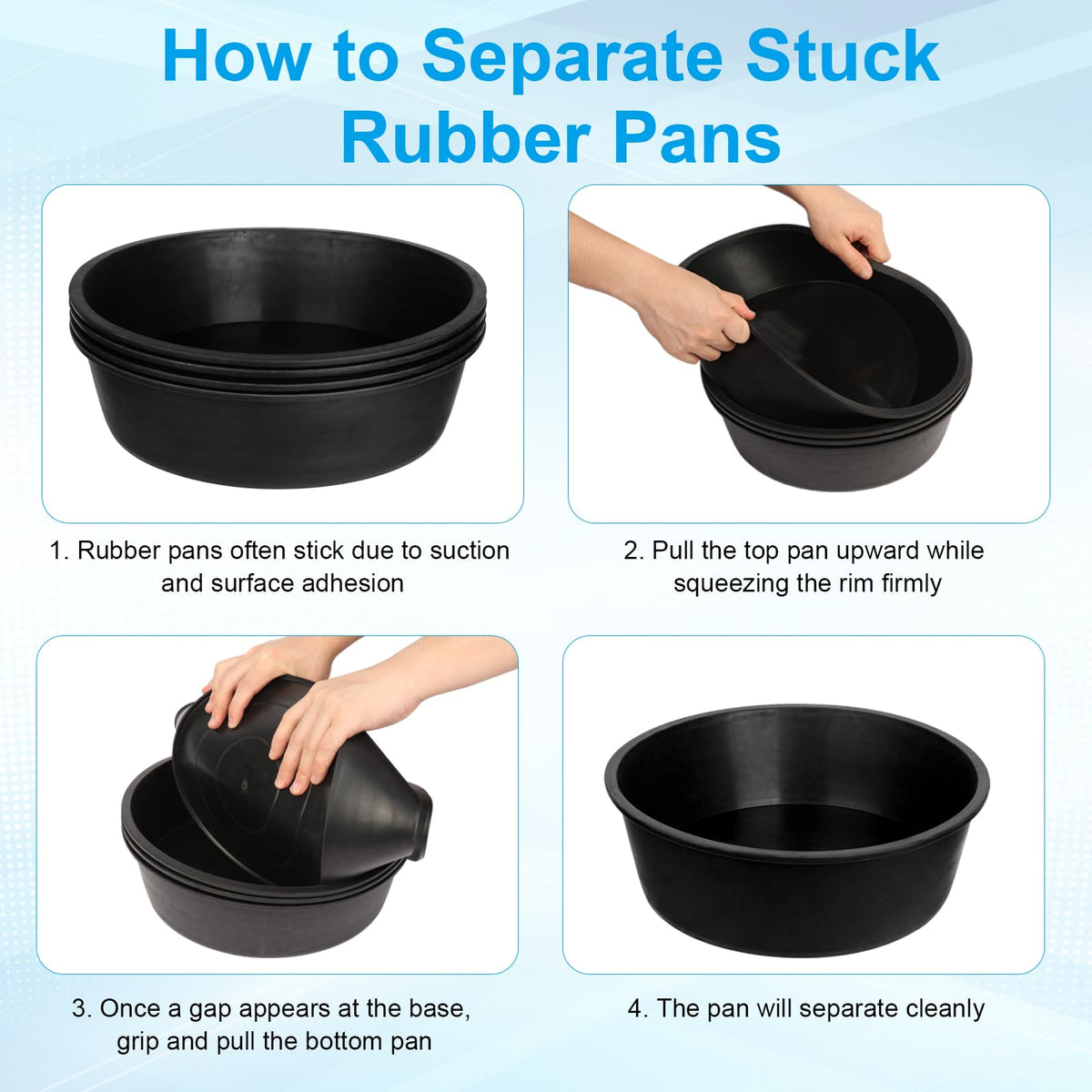 How to Separate Stuck Rubber Pans

1. Rubber pans often stick due to suction and surface adhesion

2. Pull the top pan upward while squeezing the rim firmly

3. Once a gap appears at the base, grip and pull the bottom pan

4. The pan will separate cleanly