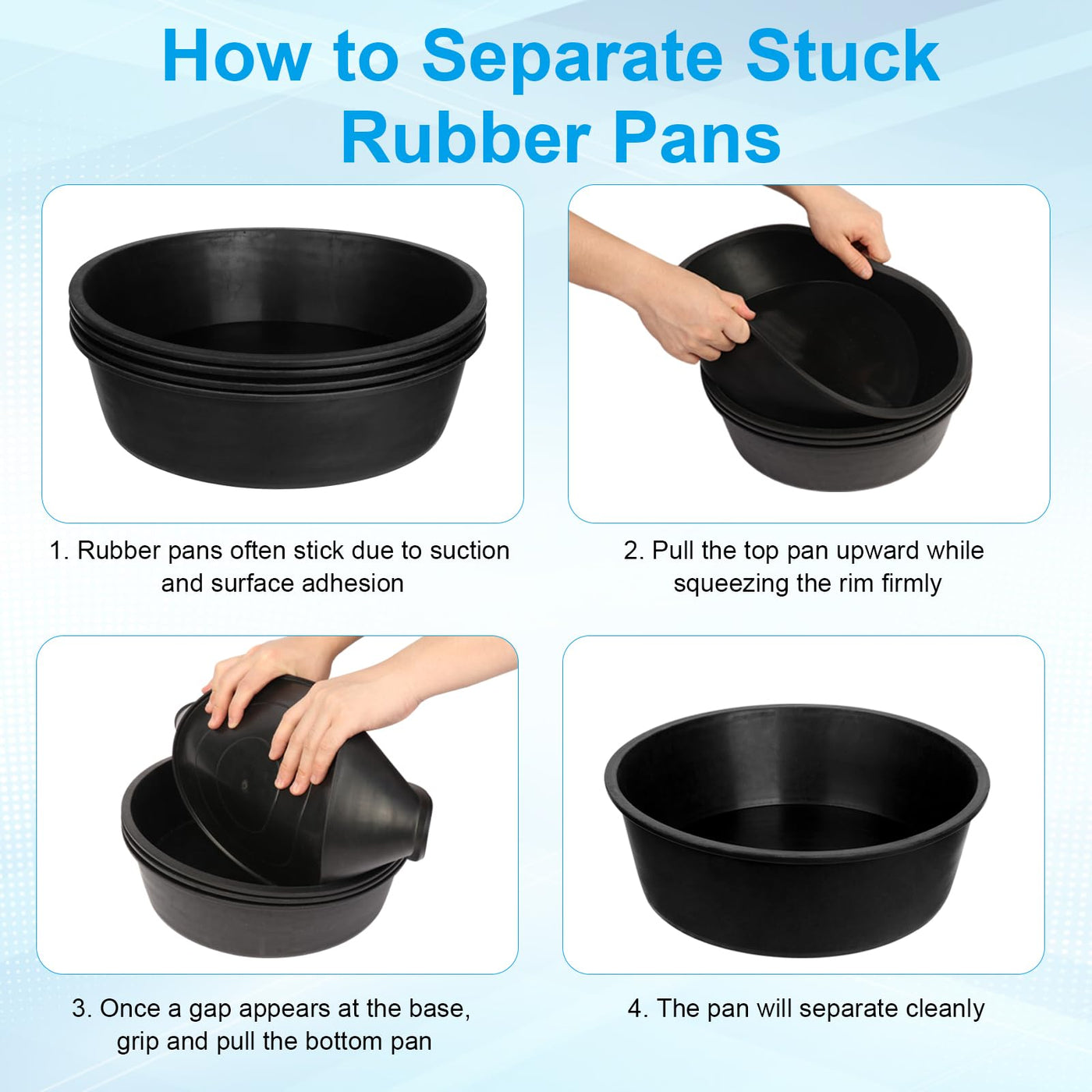 How to Separate Stuck Rubber Pans

1. Rubber pans often stick due to suction and surface adhesion

2. Pull the top pan upward while squeezing the rim firmly

3. Once a gap appears at the base, grip and pull the bottom pan

4. The pan will separate cleanly