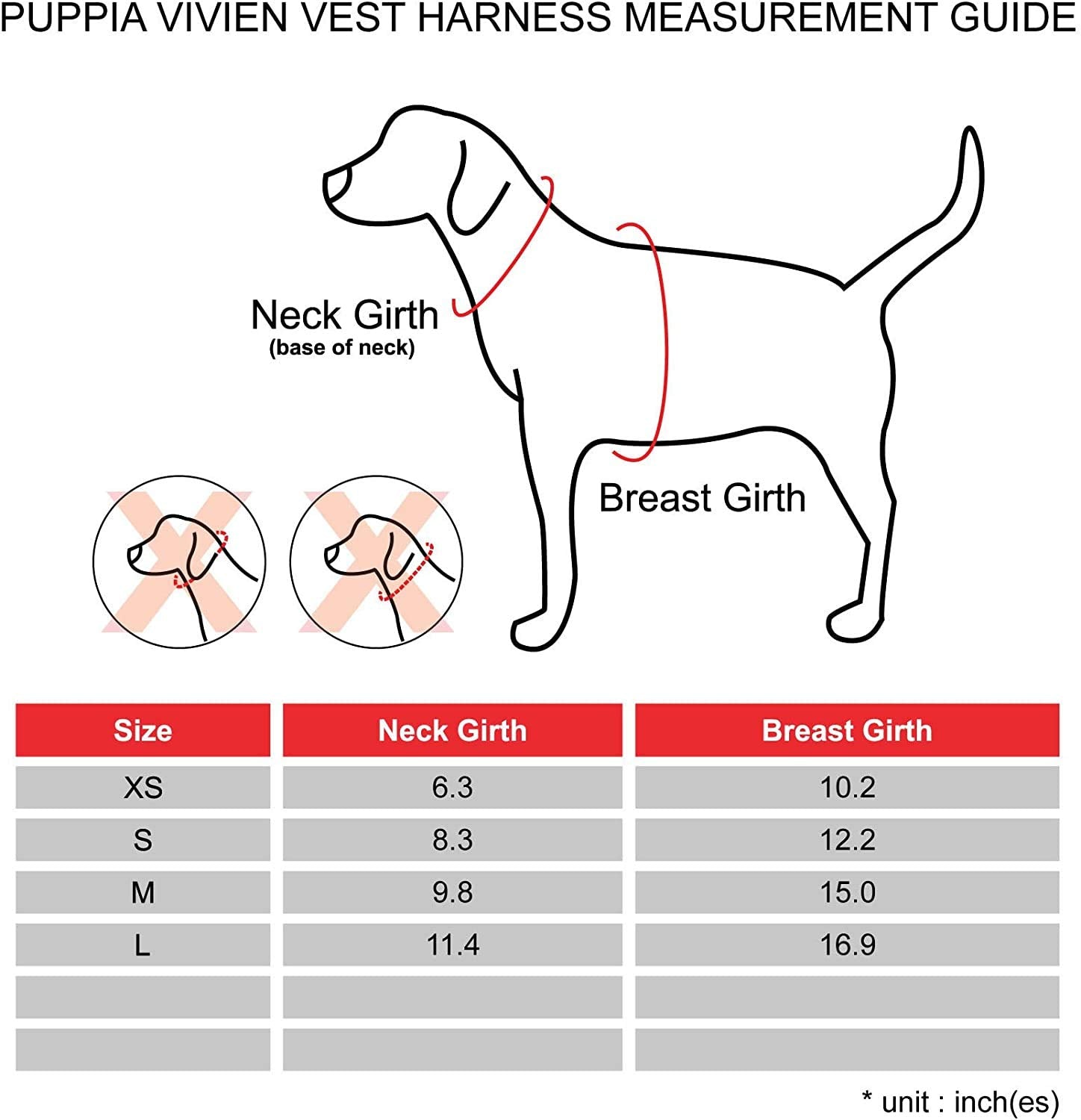 PUPPIA VIVIEN VEST HARNESS MEASUREMENT GUIDE

Neck Girth
(base of neck)

Breast Girth

| Size | Neck Girth | Breast Girth |
|---|---|---|
| XS | 6.3 | 10.2 |
| S | 8.3 | 12.2 |
| M | 9.8 | 15.0 |
| L | 11.4 | 16.9 |
| | | |
| | | |

* unit : inch(es)