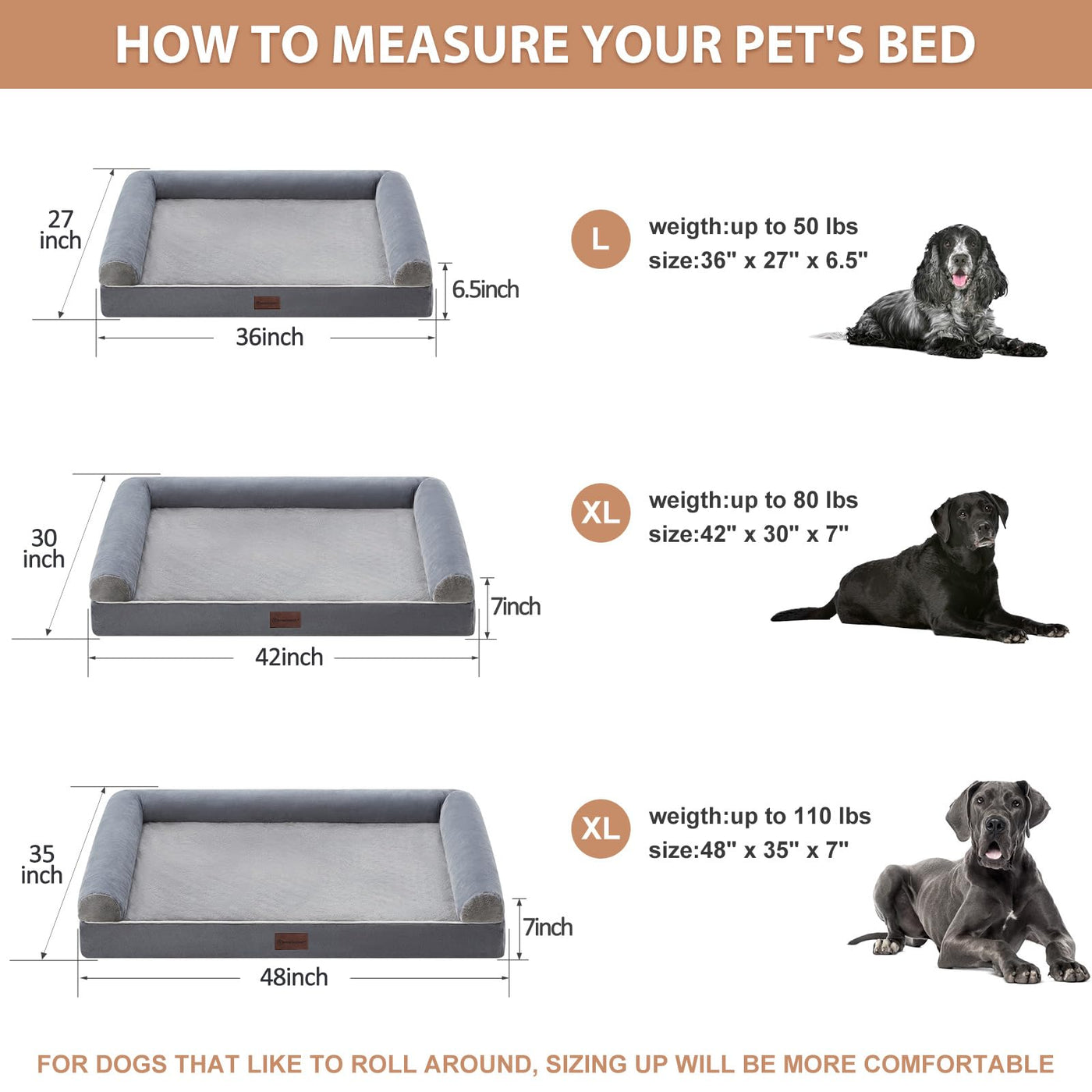 HOW TO MEASURE YOUR PET'S BED

27 inch
6.5inch
36inch

L
weigth:up to 50 lbs
size:36" x 27" x 6.5"

30 inch
7inch
42inch

XL
weigth:up to 80 lbs
size:42" x 30" x 7"

35 inch
7inch
48inch

XL
weigth:up to 110 lbs
size:48" x 35" x 7"

FOR DOGS THAT LIKE TO ROLL AROUND, SIZING UP WILL BE MORE COMFORTABLE