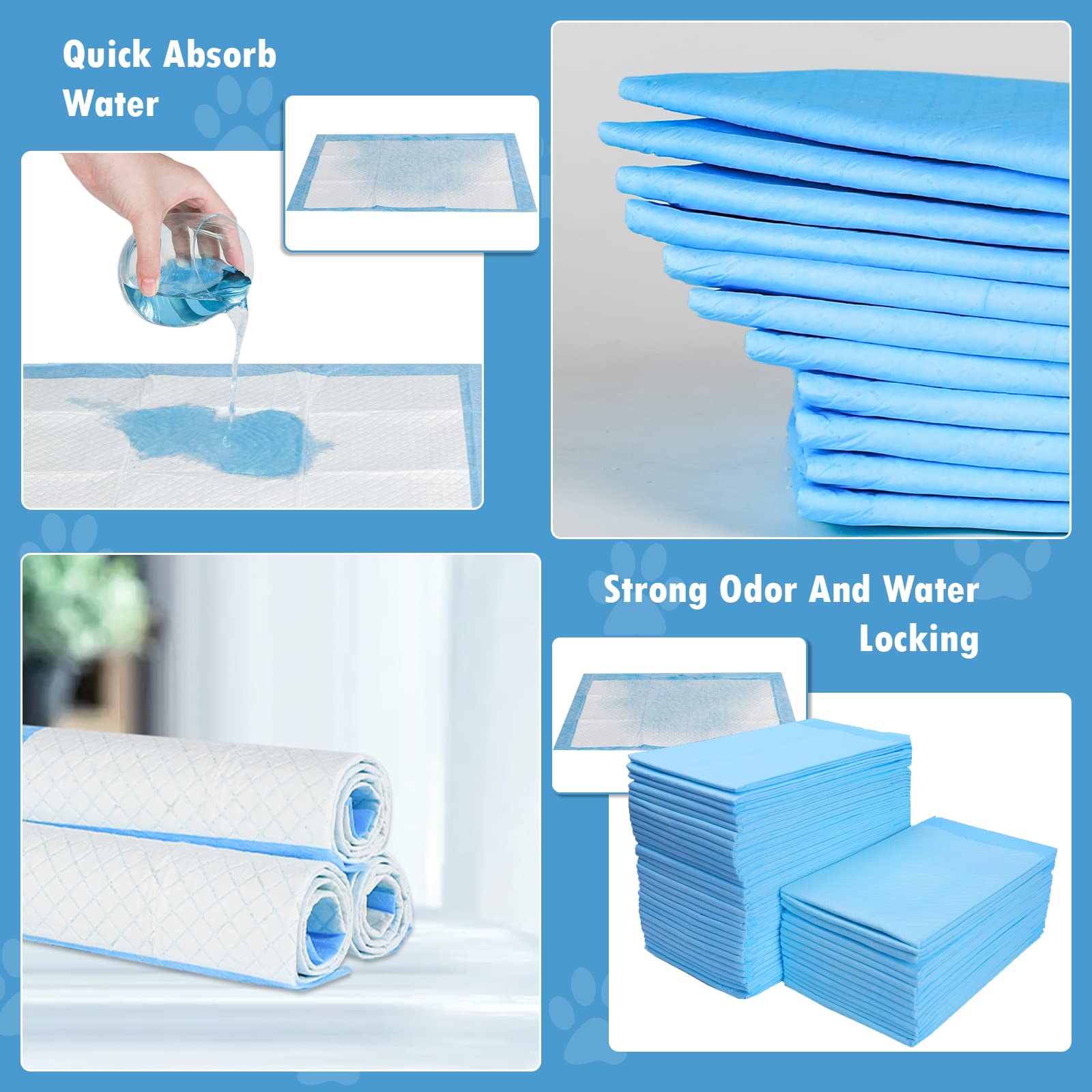 Quick Absorb Water

Strong Odor And Water Locking