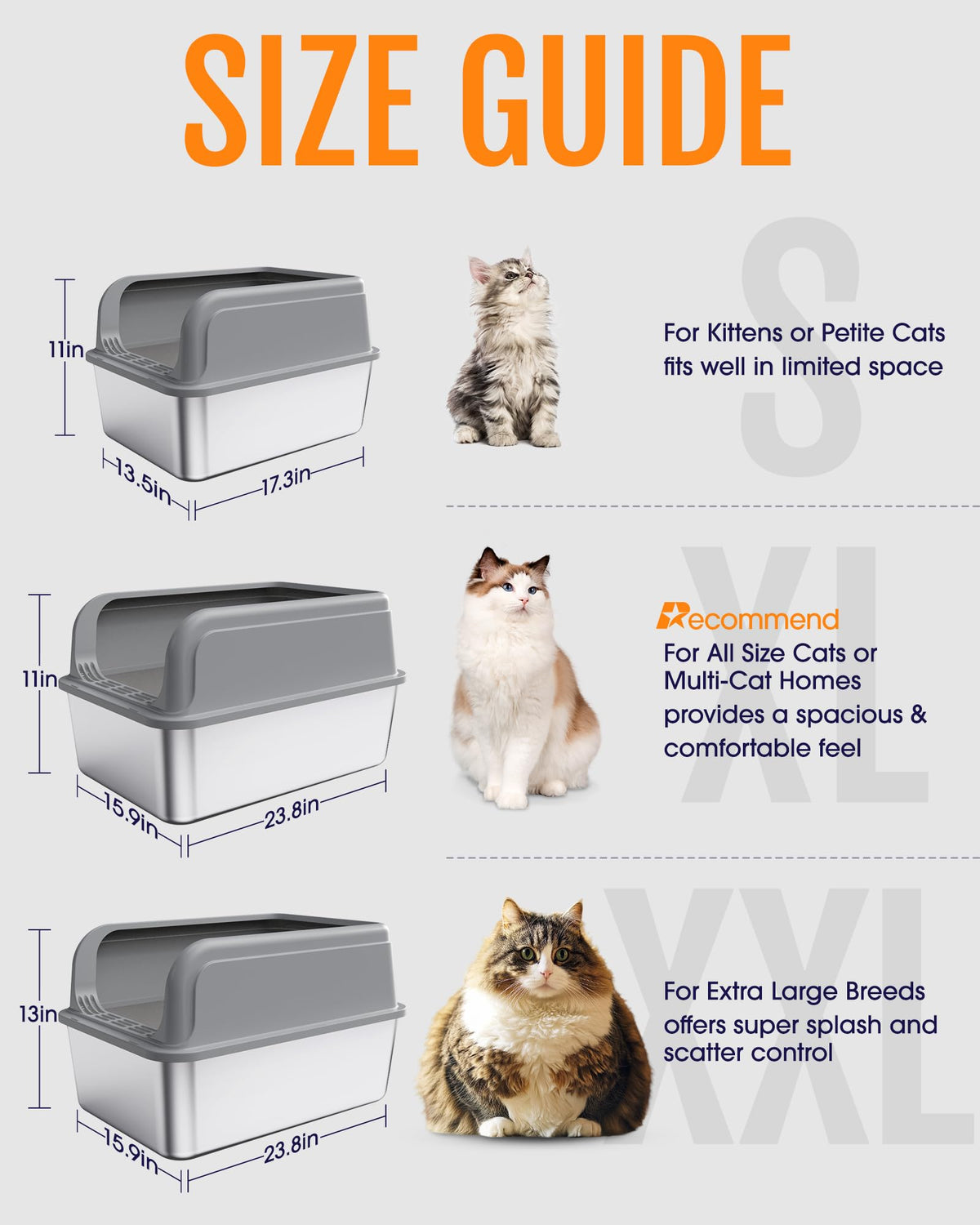 SIZE GUIDE

11in
13.5in
17.3in

S

For Kittens or Petite Cats fits well in limited space

11in
15.9in
23.8in

XL

Recommend
For All Size Cats or Multi-Cat Homes provides a spacious & comfortable feel

13in
15.9in
23.8in

XXL

For Extra Large Breeds offers super splash and scatter control