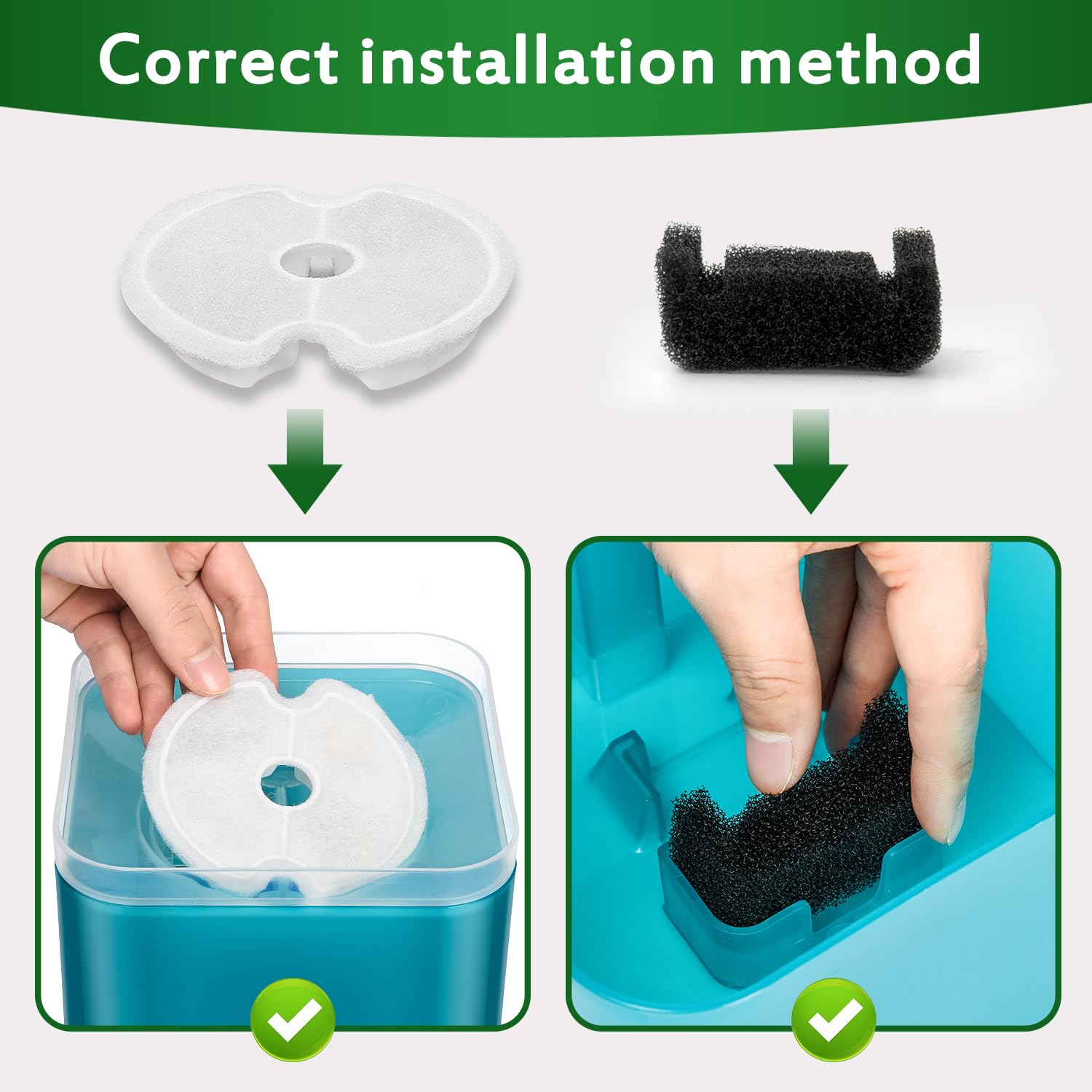 Correct installation method