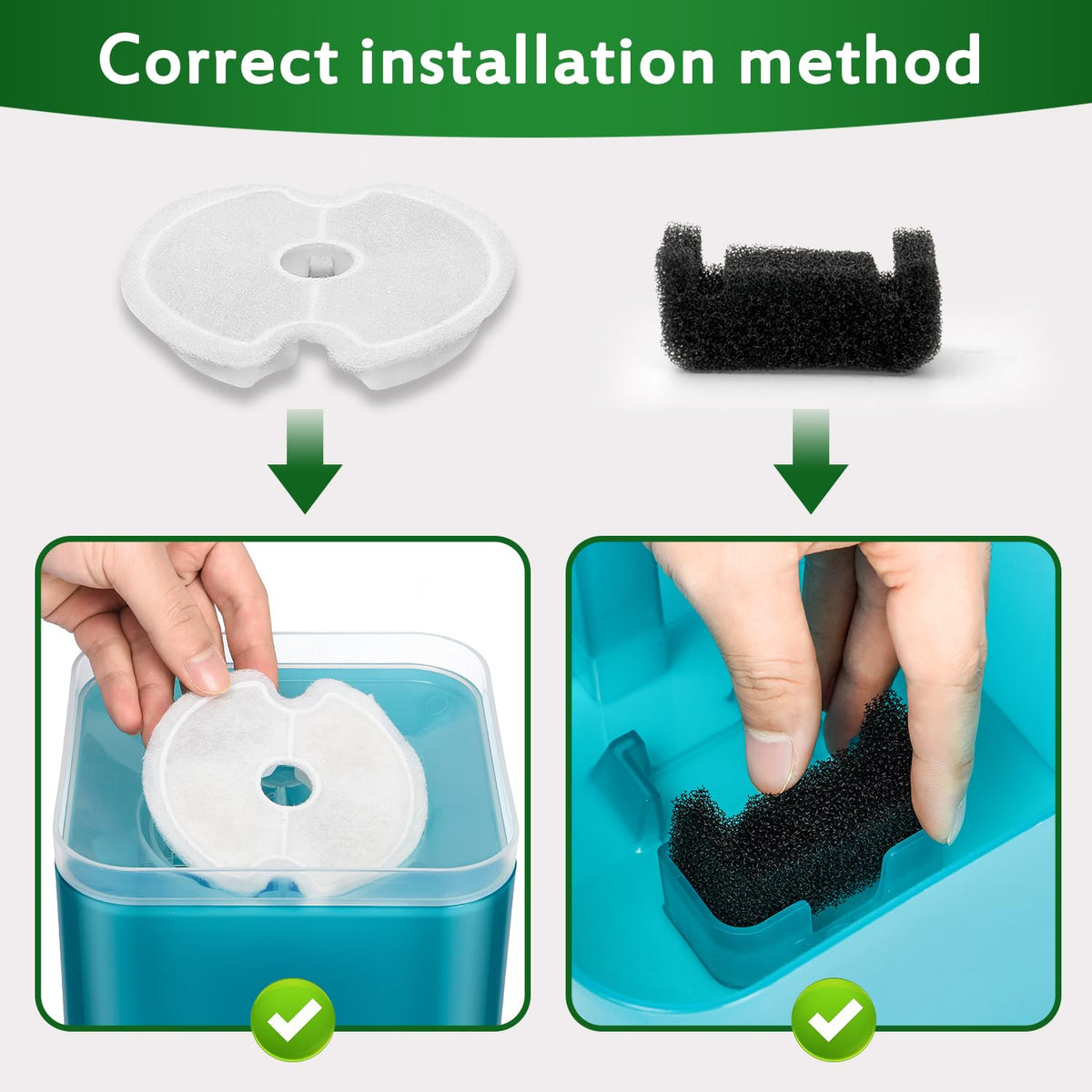 Correct installation method