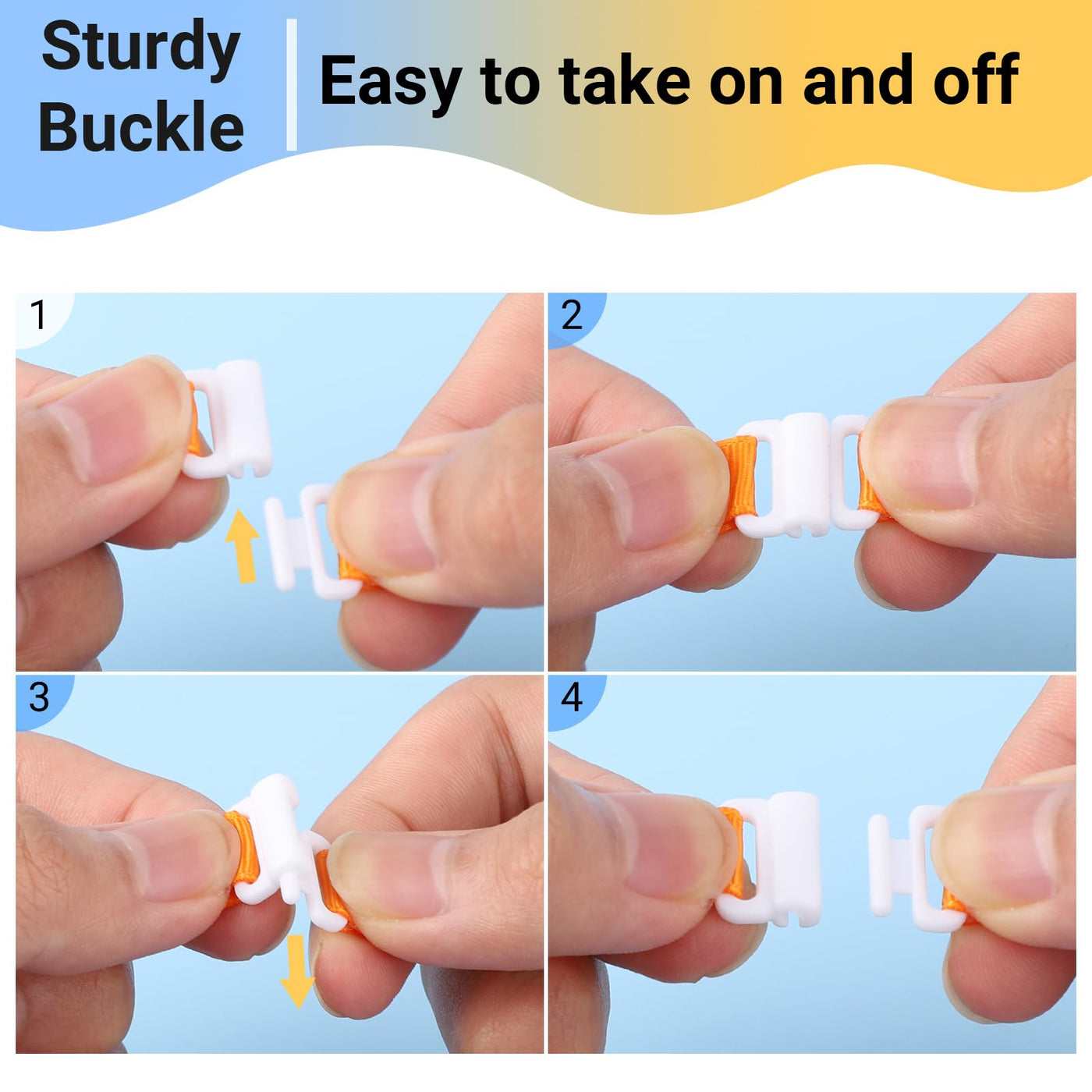 Sturdy Buckle

Easy to take on and off

1

2

3

4