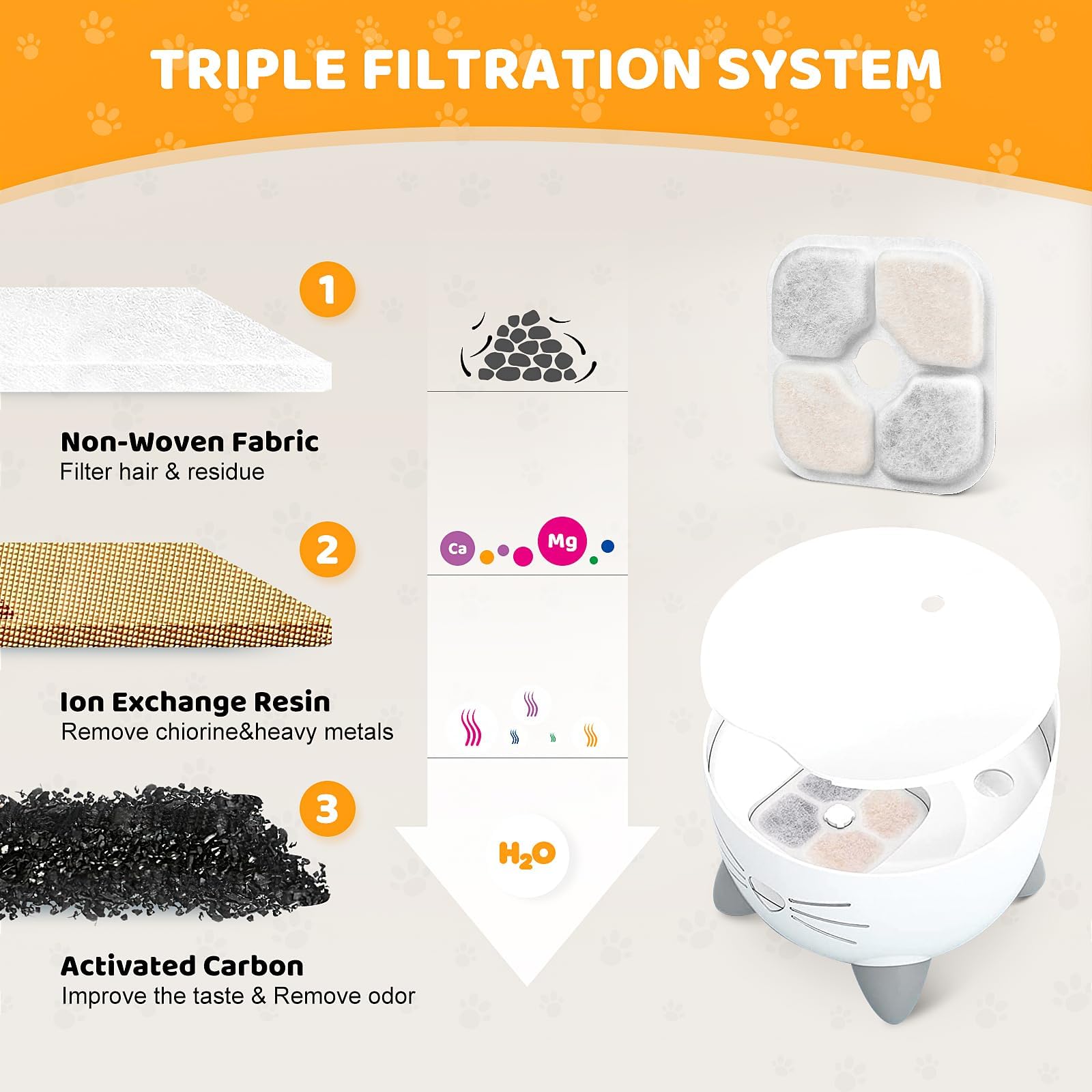 TRIPLE FILTRATION SYSTEM

1

Non-Woven Fabric
Filter hair & residue

2

Ca Mg

Ion Exchange Resin
Remove chiorine&heavy metals

3

$H_2O$

Activated Carbon
Improve the taste & Remove odor